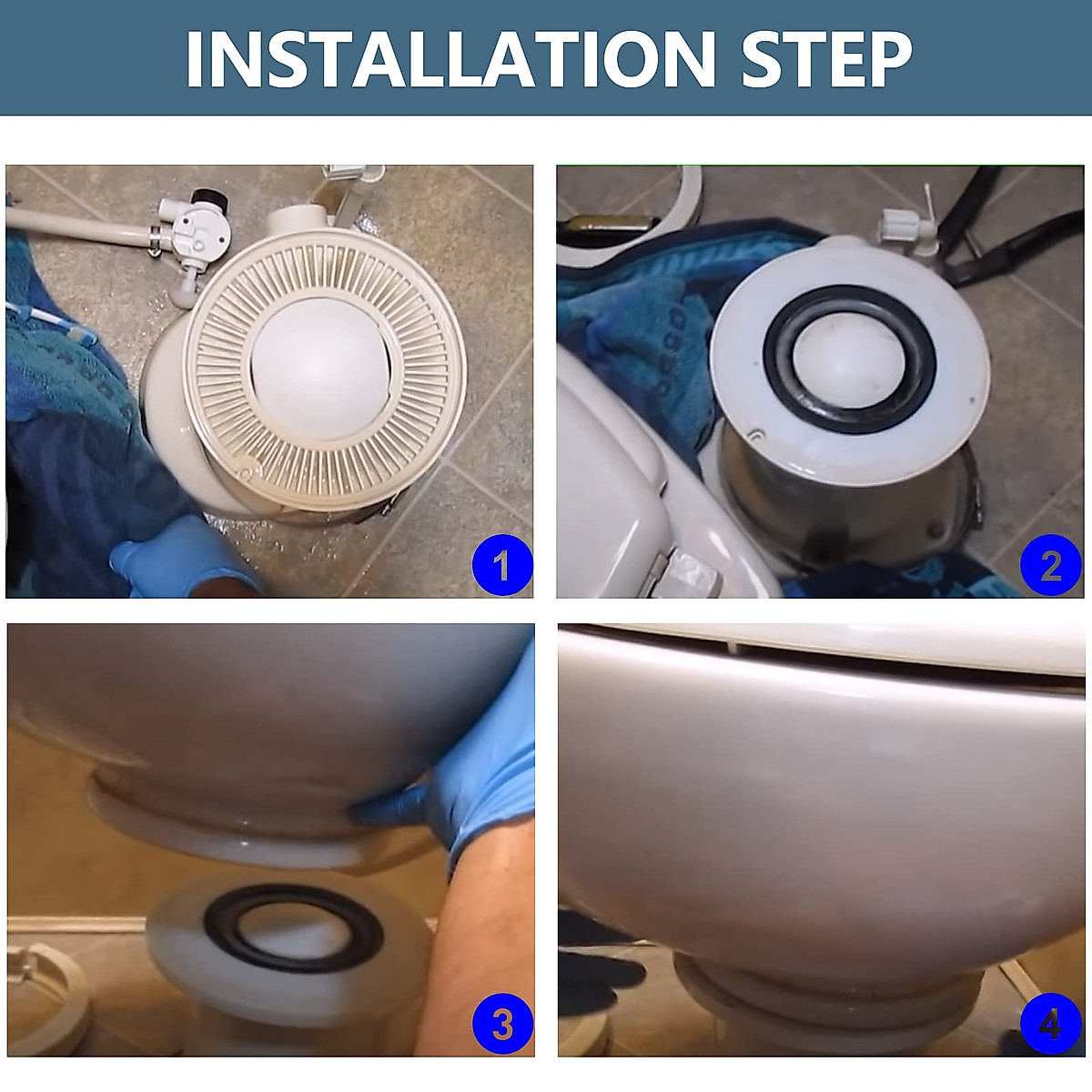 INSTALLATION STEP

1

2

3

4