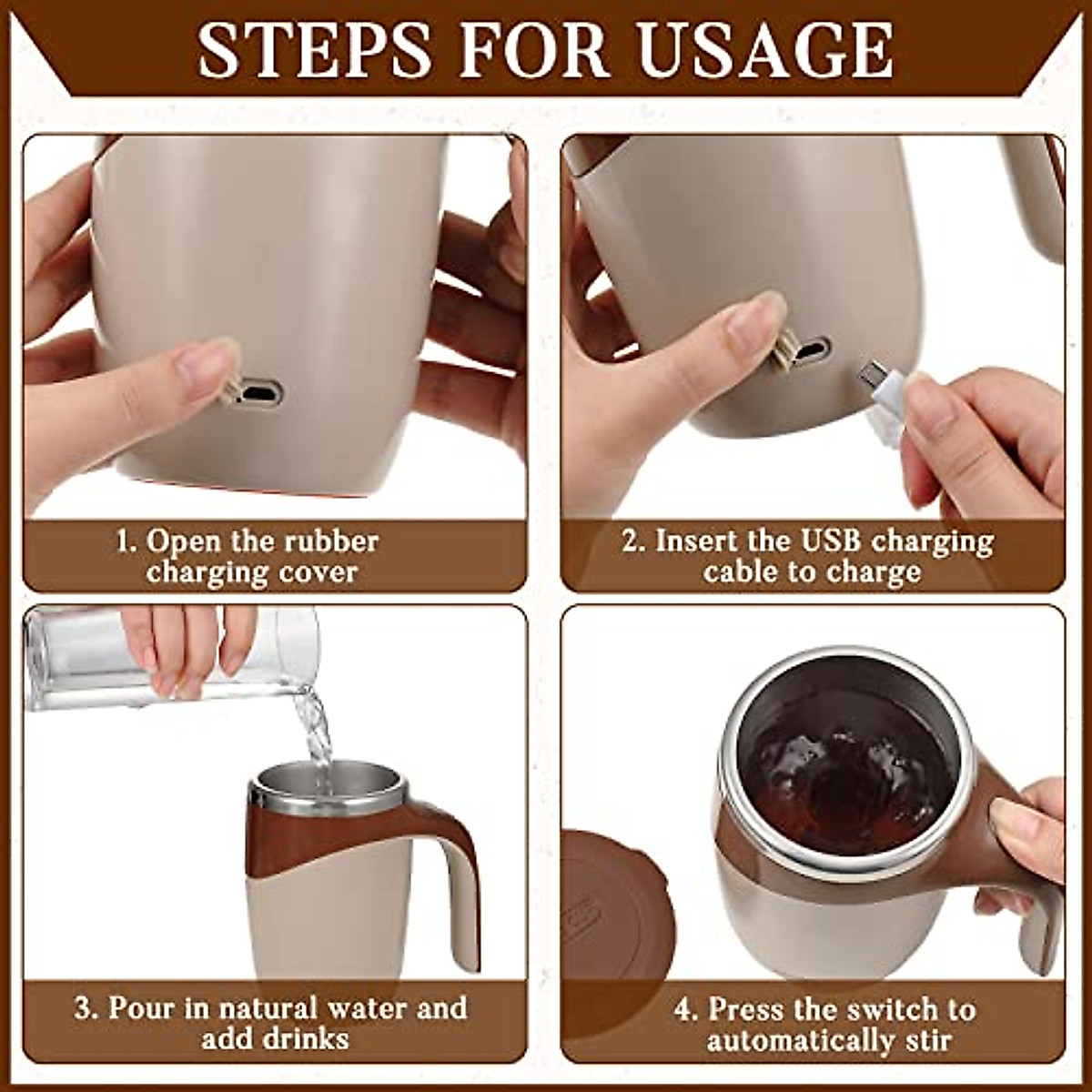 STEPS FOR USAGE

1. Open the rubber charging cover

2. Insert the USB charging cable to charge

3. Pour in natural water and add drinks

4. Press the switch to automatically stir