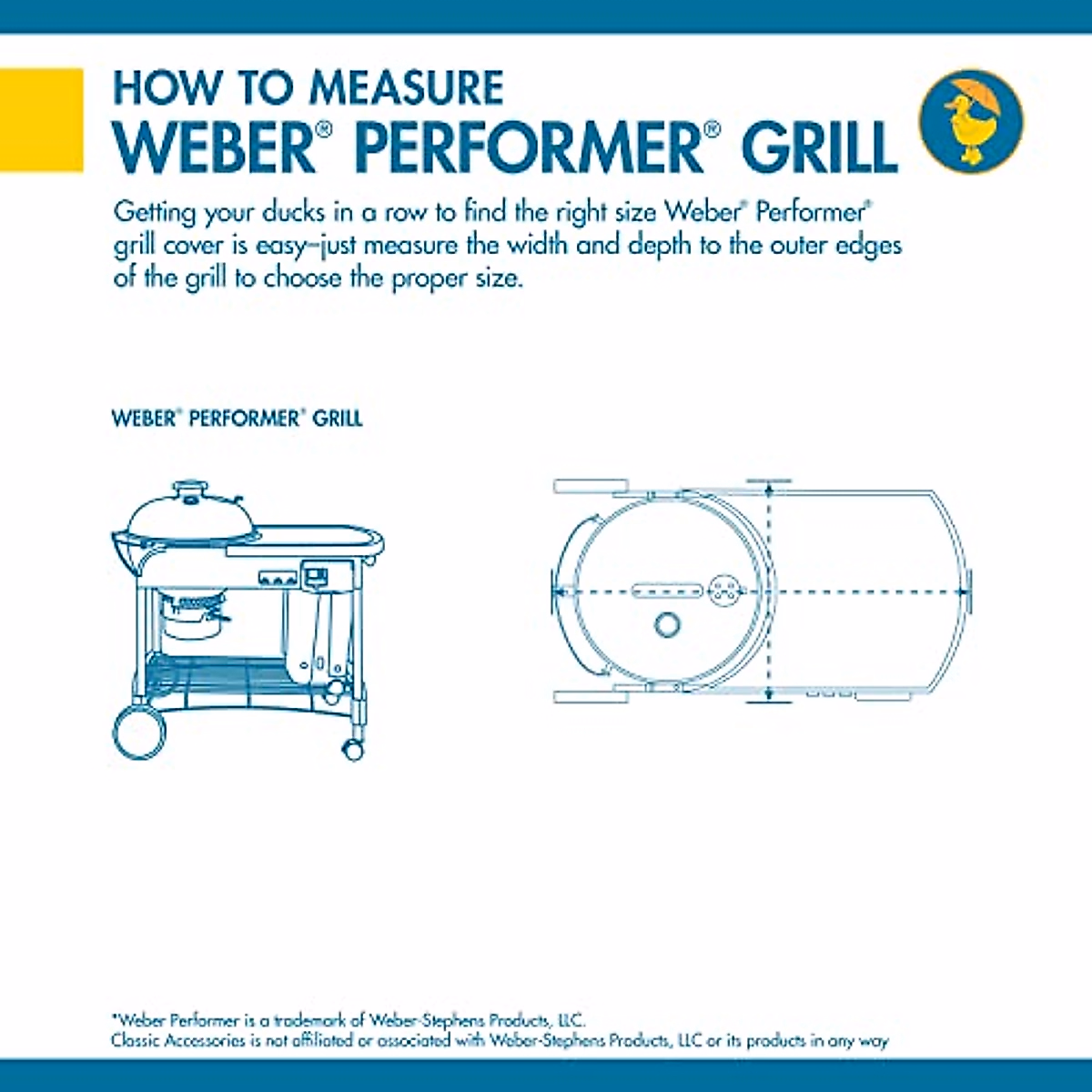 HOW TO MEASURE
WEBER® PERFORMER® GRILL

Getting your ducks in a row to find the right size Weber® Performer® grill cover is easy–just measure the width and depth to the outer edges of the grill to choose the proper size.

WEBER® PERFORMER® GRILL

*Weber Performer is a trademark of Weber-Stephens Products, LLC.
Classic Accessories is not affiliated or associated with Weber-Stephens Products, LLC or its products in any way