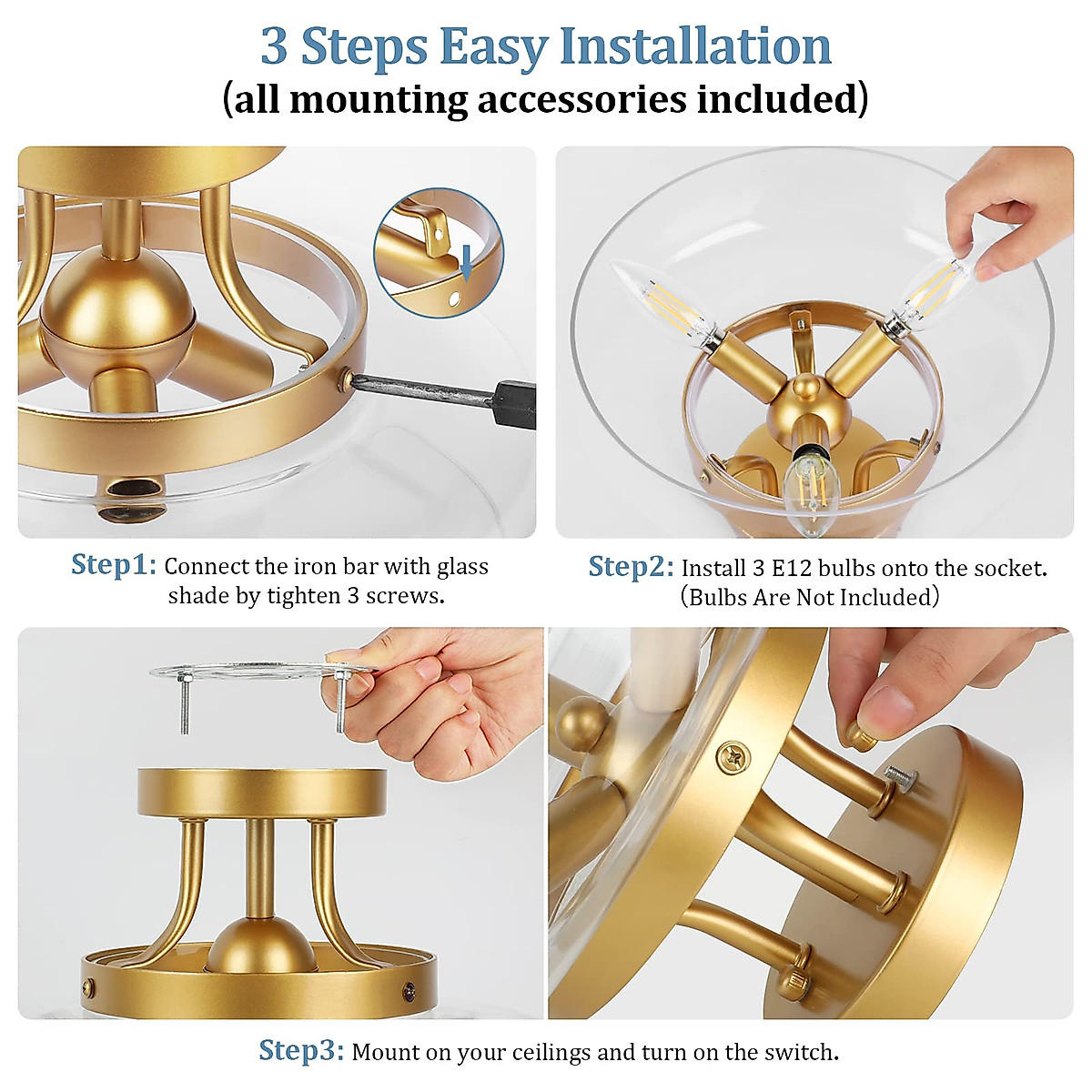 3 Steps Easy Installation
(all mounting accessories included)

Step1: Connect the iron bar with glass shade by tighten 3 screws.

Step2: Install 3 E12 bulbs onto the socket. (Bulbs Are Not Included)

Step3: Mount on your ceilings and turn on the switch.