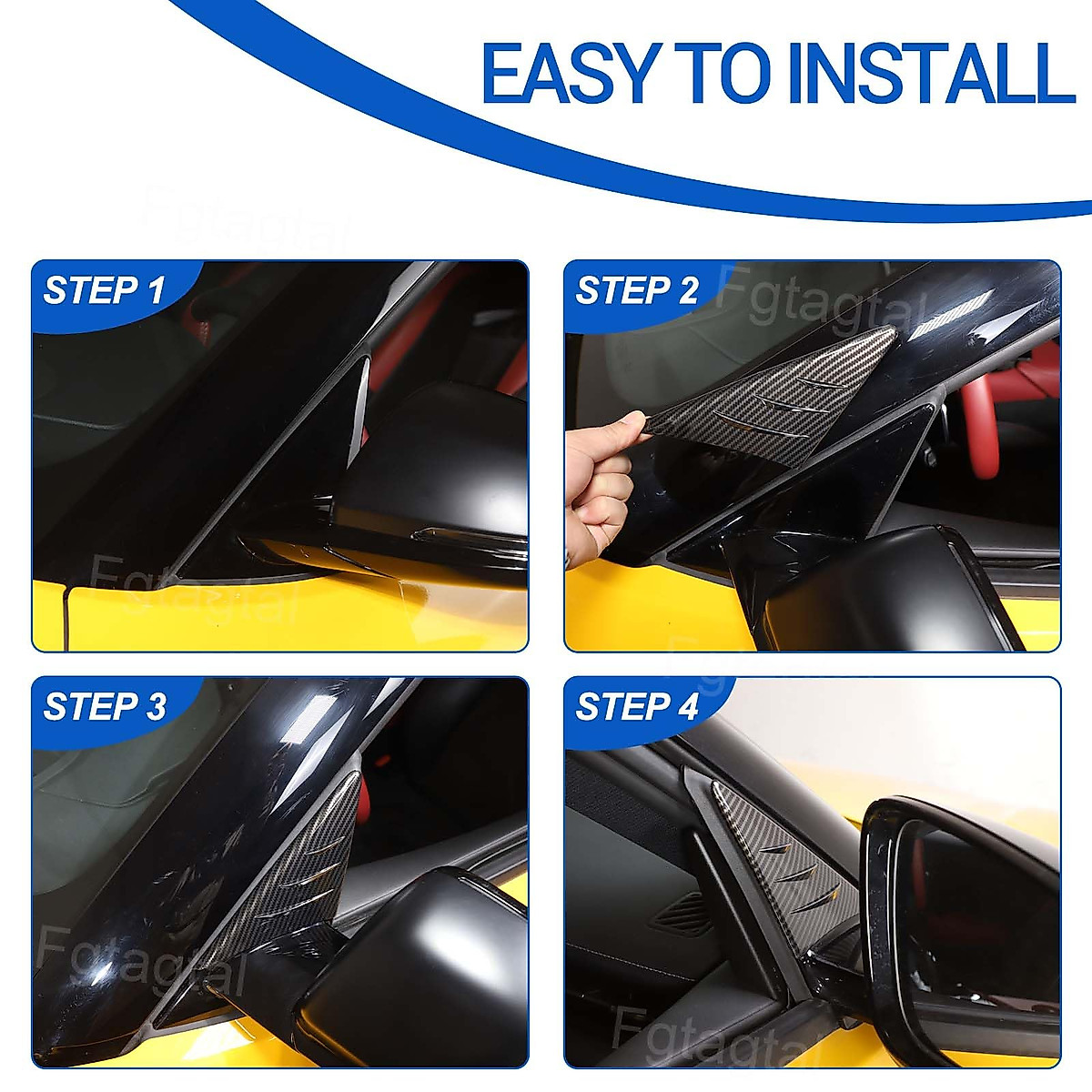 EASY TO INSTALL

Fgtagtal

STEP 1

Fgtagtal

STEP 2

Fgtagtal

STEP 3

Fgtagtal

STEP 4

Fgtagtal