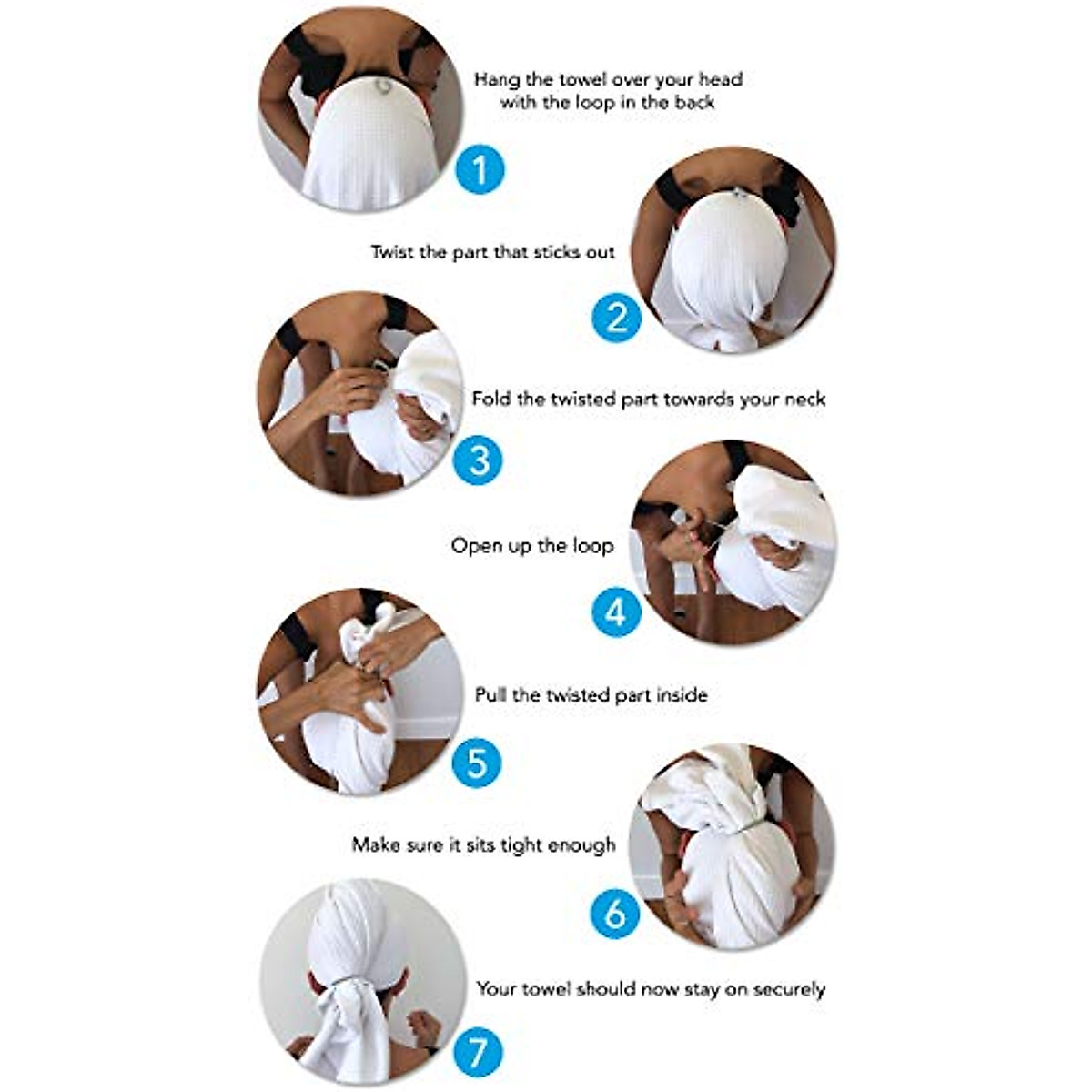 Hang the towel over your head with the loop in the back

1

Twist the part that sticks out

2

Fold the twisted part towards your neck

3

Open up the loop

4

Pull the twisted part inside

5

Make sure it sits tight enough

6

Your towel should now stay on securely

7