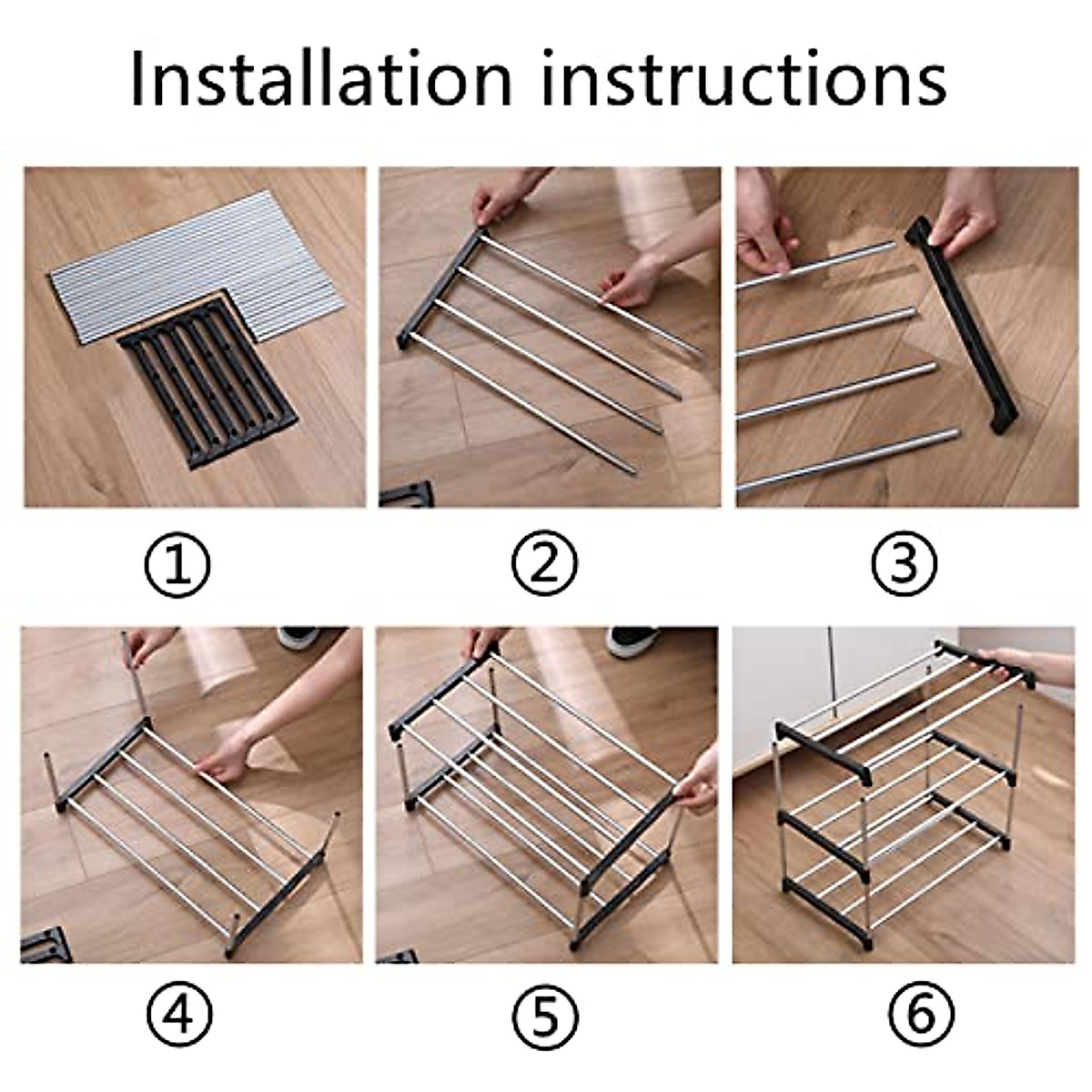 Installation instructions

①

②

③

④

⑤

⑥