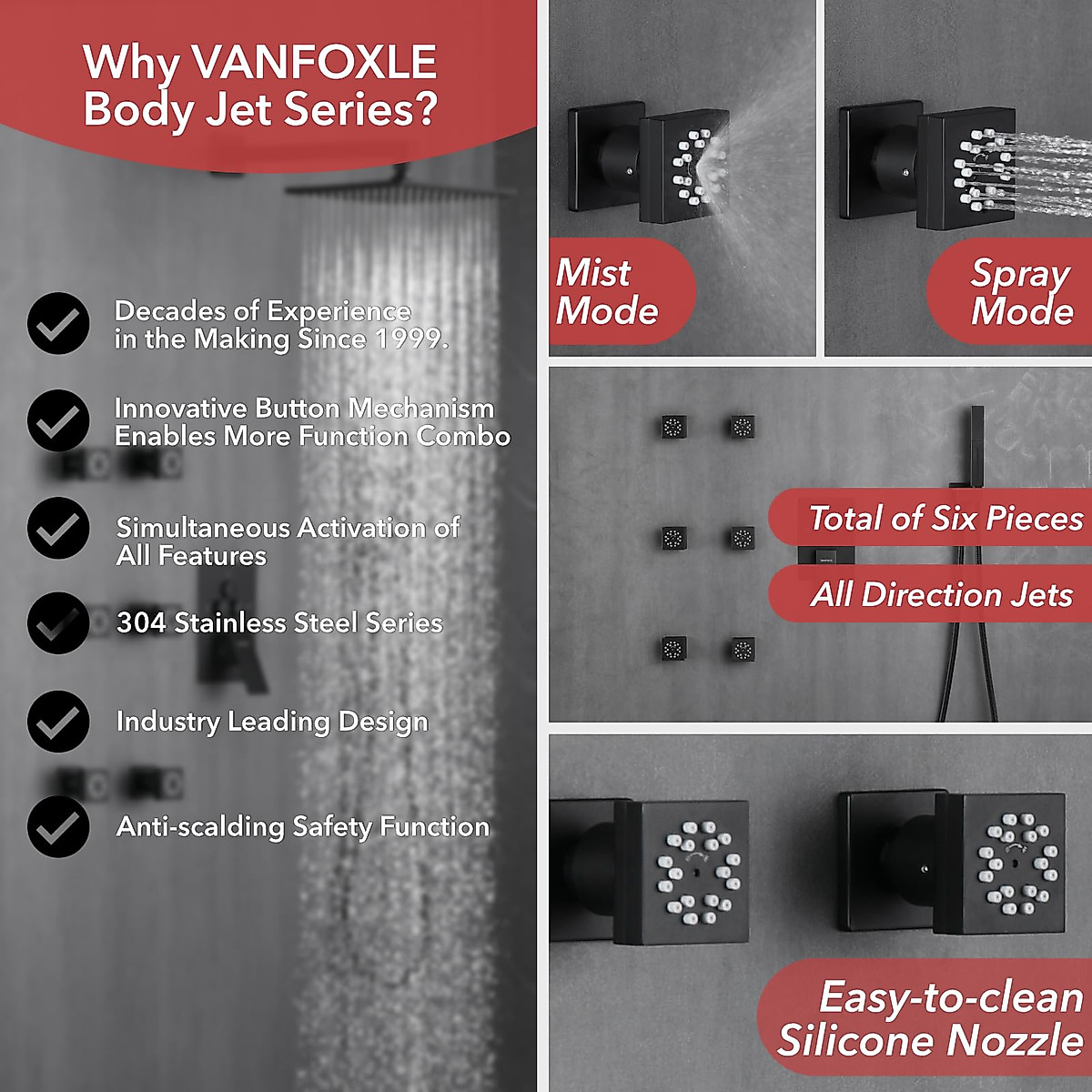 Why VANFOXLE
Body Jet Series?

Decades of Experience in the Making Since 1999.

Innovative Button Mechanism Enables More Function Combo

Simultaneous Activation of All Features

304 Stainless Steel Series

Industry Leading Design

Anti-scalding Safety Function

Mist Mode

Spray Mode

Total of Six Pieces

All Direction Jets

Easy-to-clean Silicone Nozzle