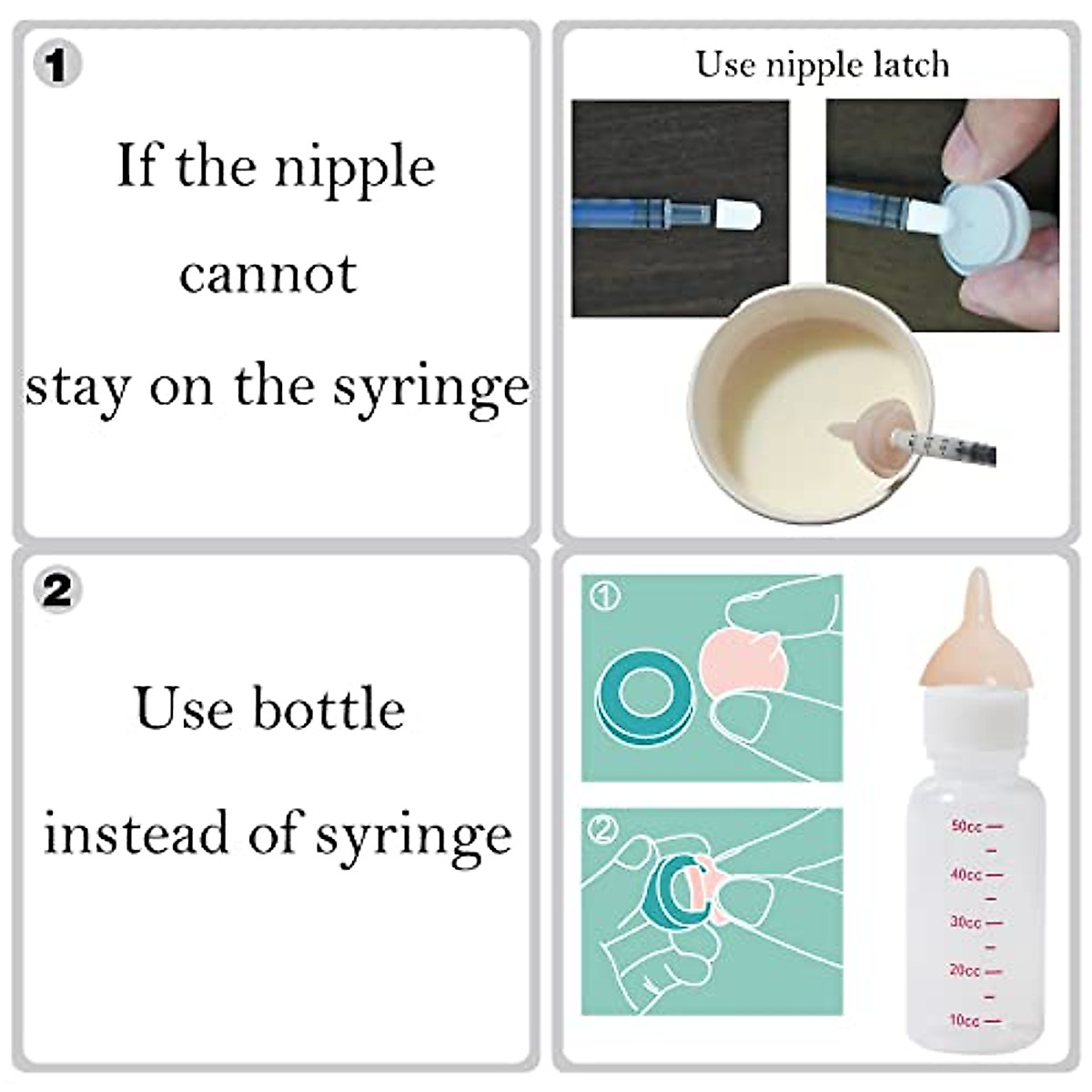 1

If the nipple cannot stay on the syringe

Use nipple latch

2

Use bottle instead of syringe

①

②

50cc
40cc
30cc
20cc
10cc