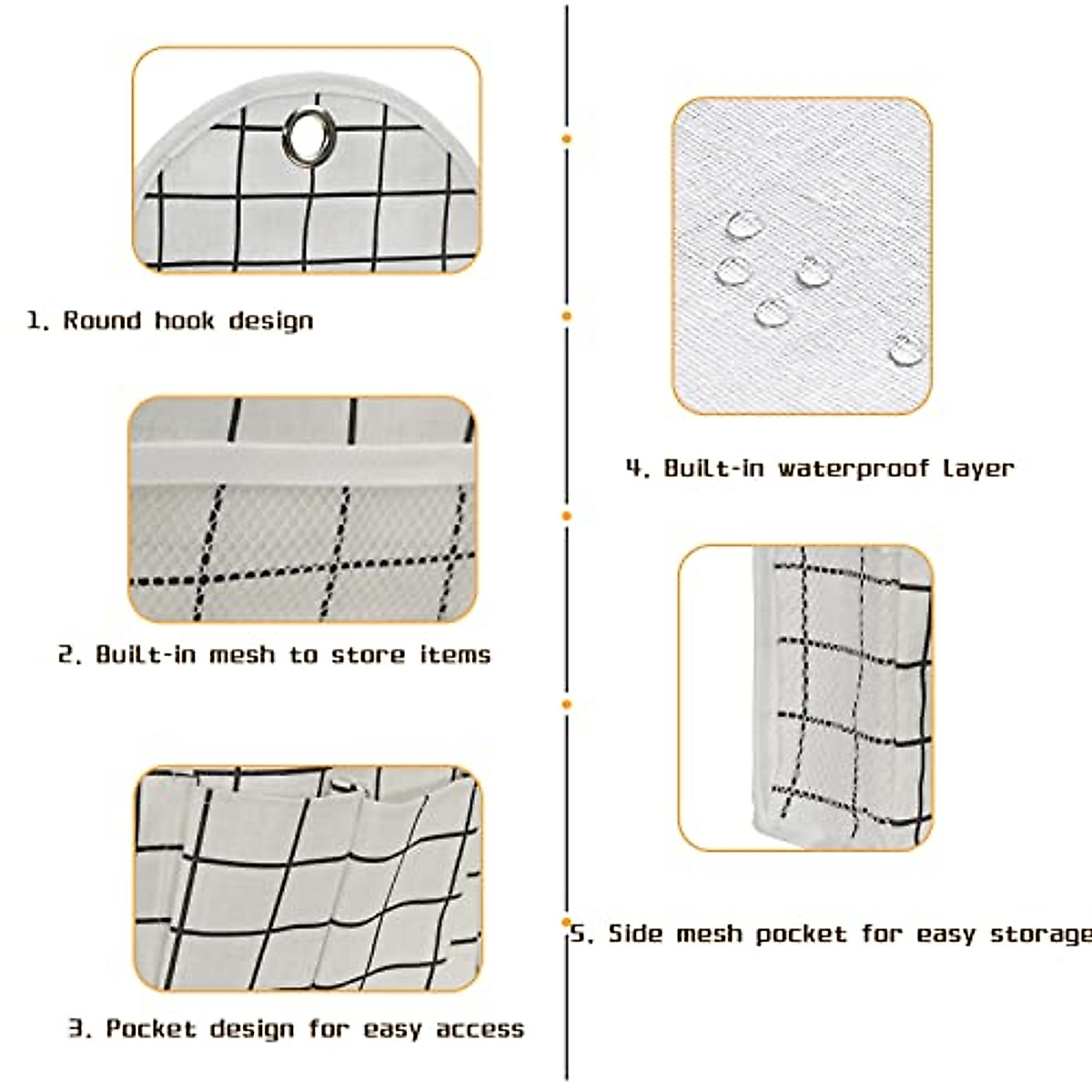 1. Round hook design

2. Built-in mesh to store items

3. Pocket design for easy access

4. Built-in waterproof layer

5. Side mesh pocket for easy storage