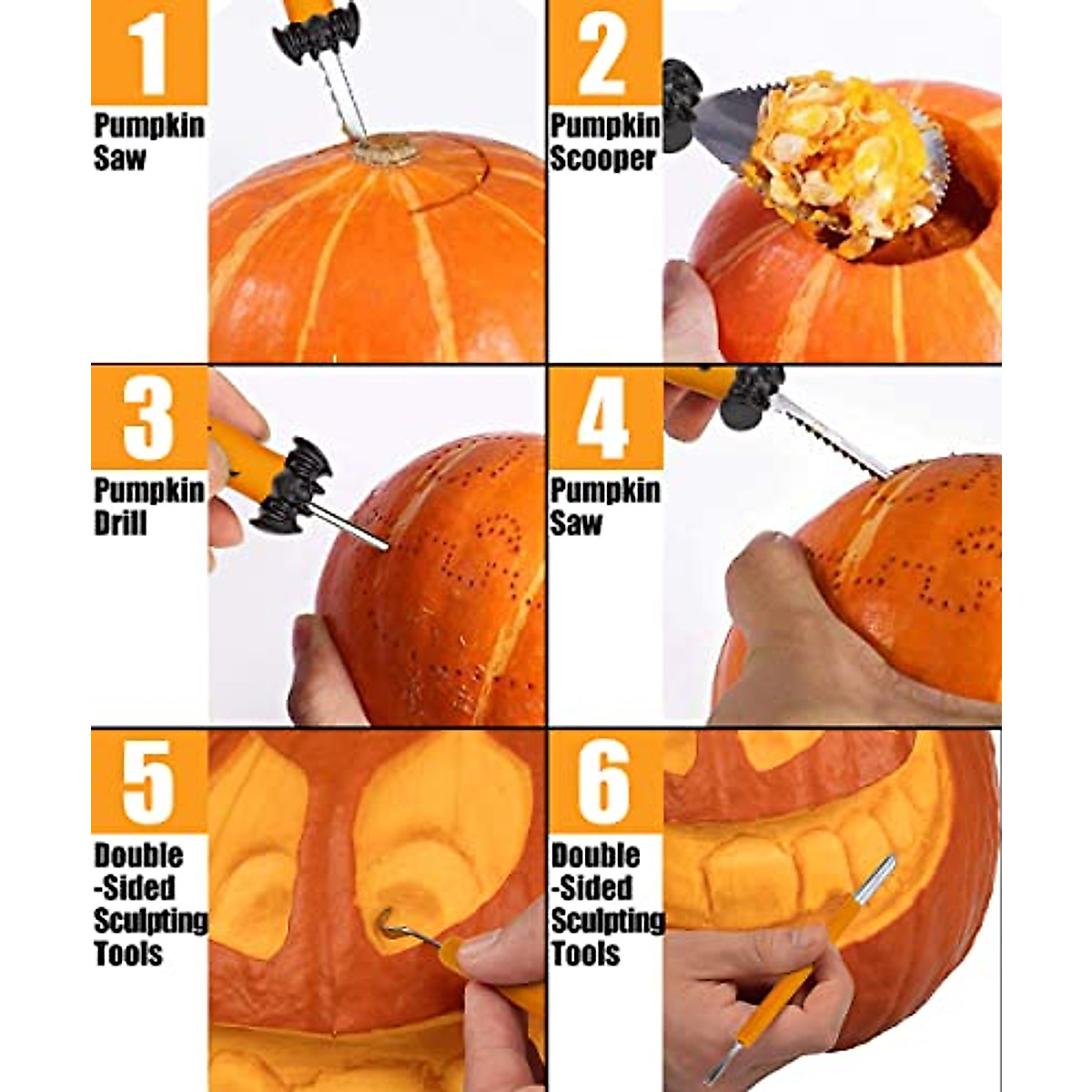 1
Pumpkin Saw

2
Pumpkin Scooper

3
Pumpkin Drill

4
Pumpkin Saw

5
Double -Sided Sculpting Tools

6
Double -Sided Sculpting Tools