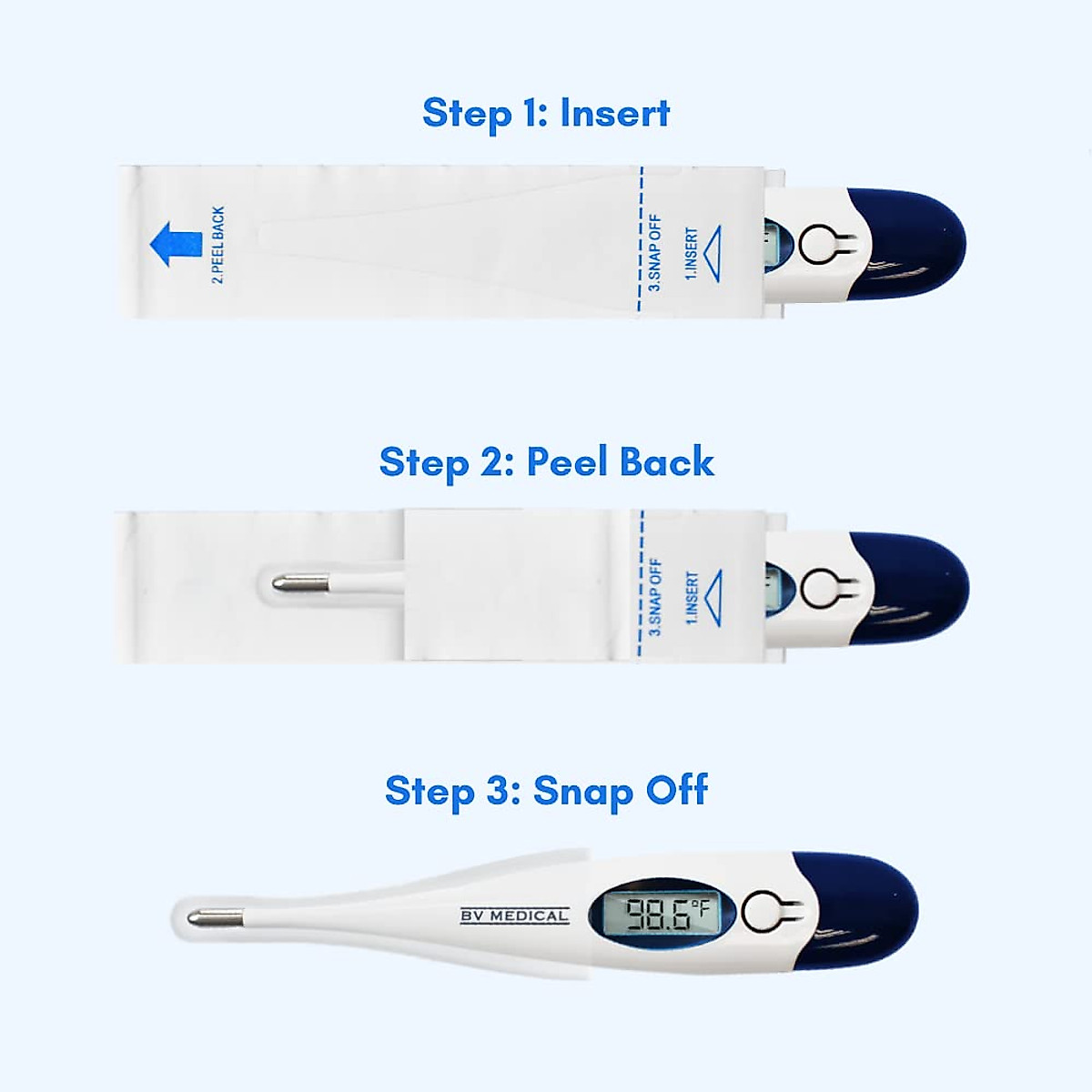 Step 1: Insert

2.PEEL BACK

3.SNAP OFF

1.INSERT

Step 2: Peel Back

3.SNAP OFF

1.INSERT

Step 3: Snap Off

BV MEDICAL

98.6°F