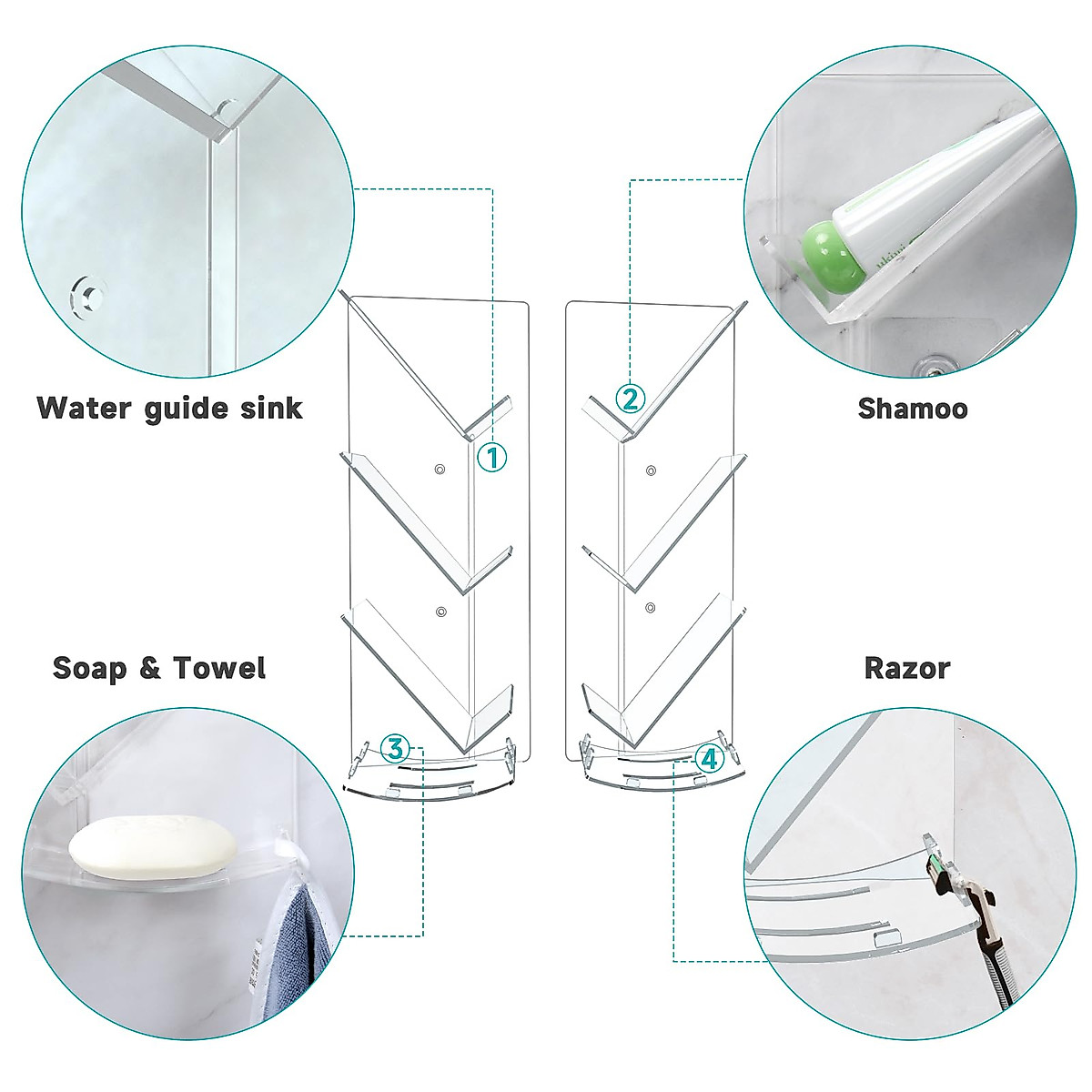 Water guide sink

Shamoo

①

②

Soap & Towel

Razor

③

④