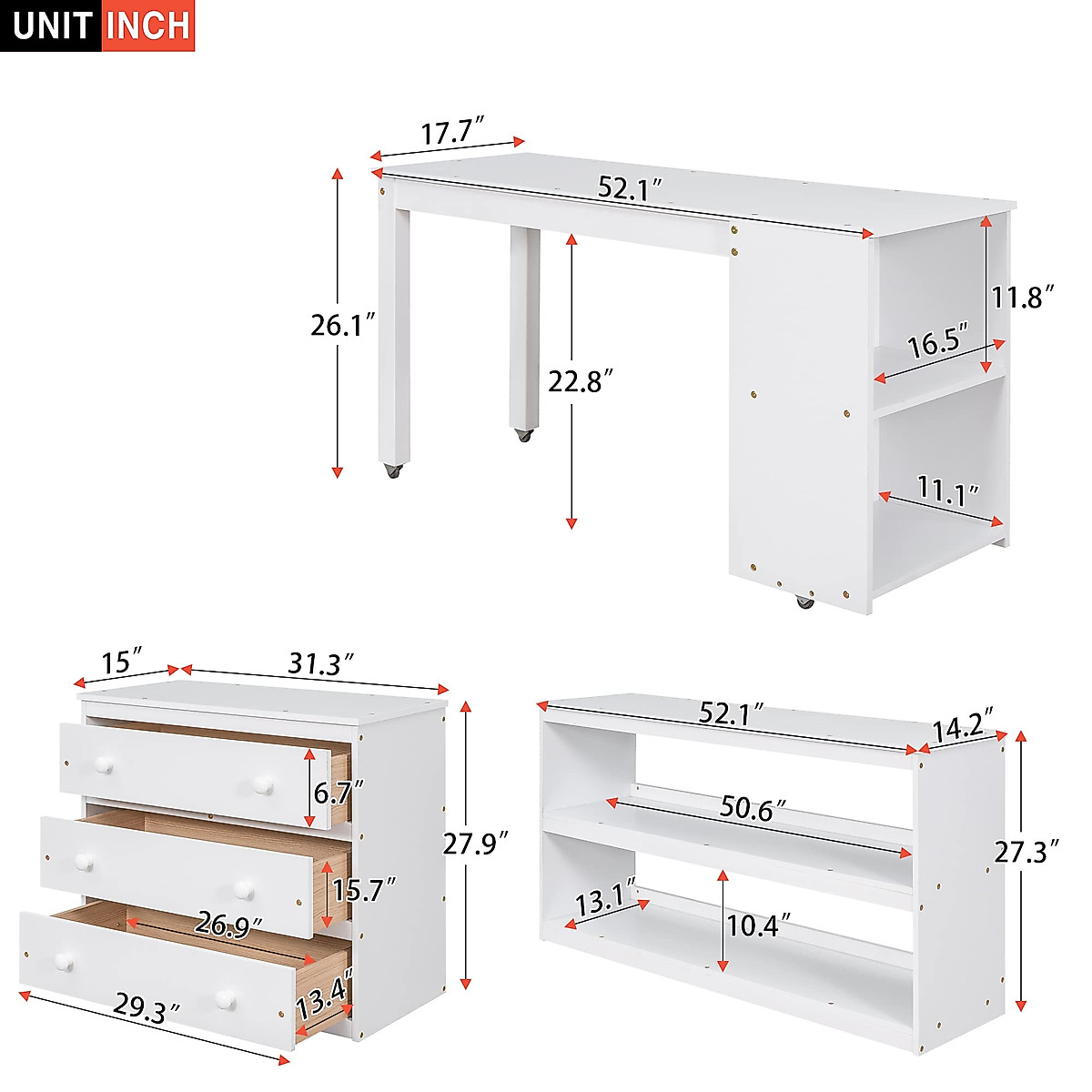 UNIT INCH

17.7″
52.1″
26.1″
22.8″
11.8″
16.5″
11.1″

15″
31.3″
6.7″
27.9″
15.7″
26.9″
13.4″
29.3″

52.1″
14.2″
50.6″
27.3″
13.1″
10.4″