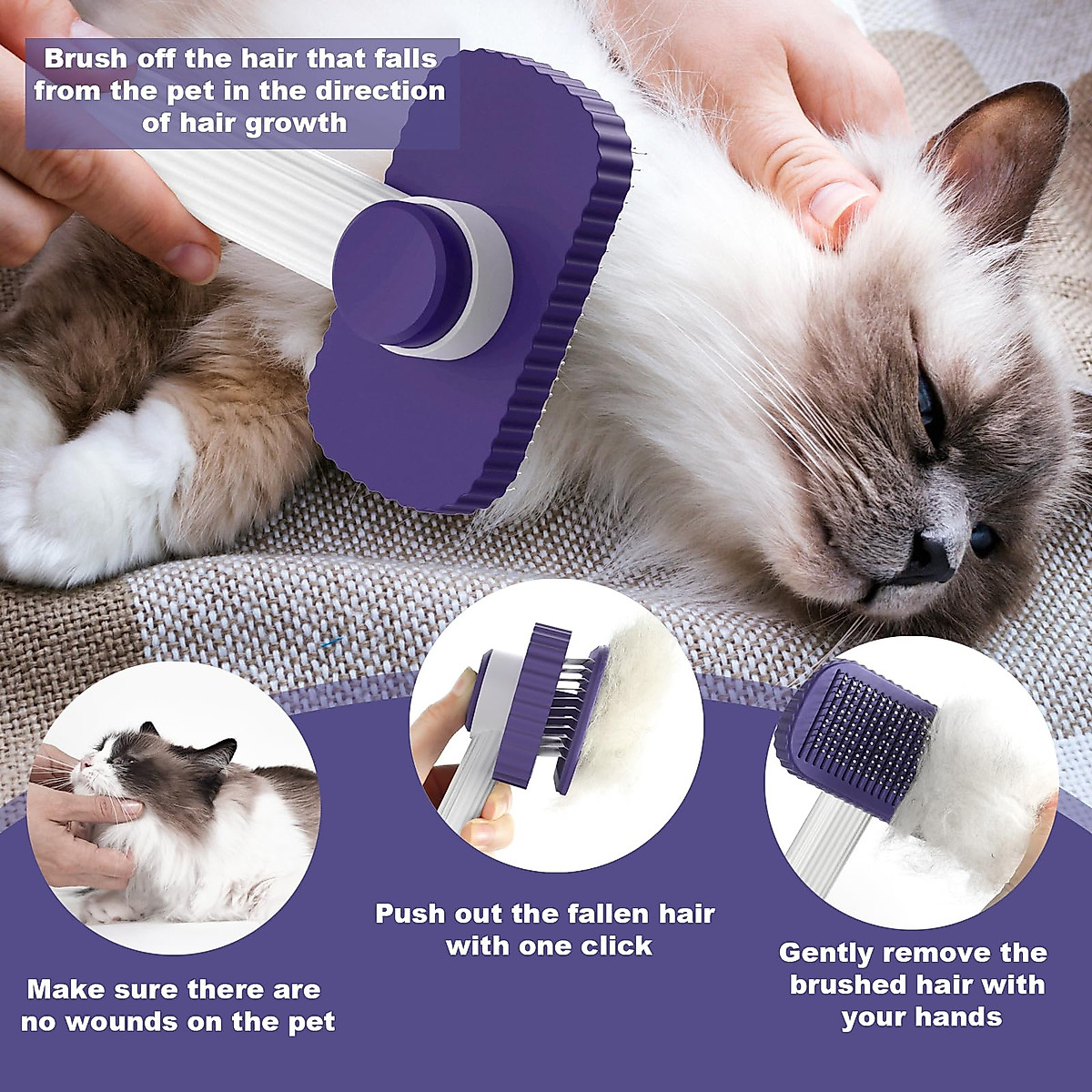 Brush off the hair that falls from the pet in the direction of hair growth

Make sure there are no wounds on the pet

Push out the fallen hair with one click

Gently remove the brushed hair with your hands