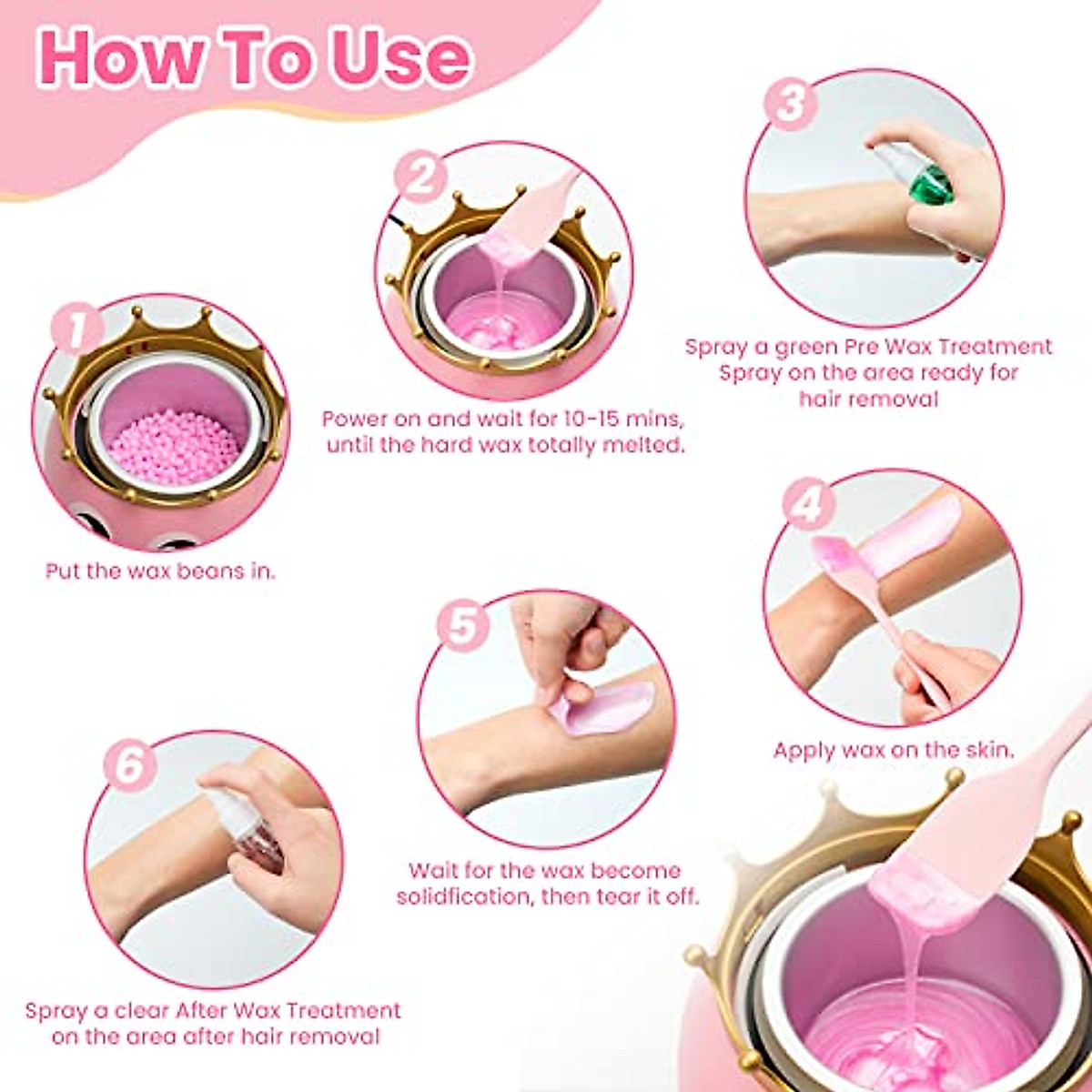 How To Use

1

Put the wax beans in.

2

Power on and wait for 10-15 mins, until the hard wax totally melted.

3

Spray a green Pre Wax Treatment Spray on the area ready for hair removal

4

Apply wax on the skin.

5

Wait for the wax become solidification, then tear it off.

6

Spray a clear After Wax Treatment on the area after hair removal