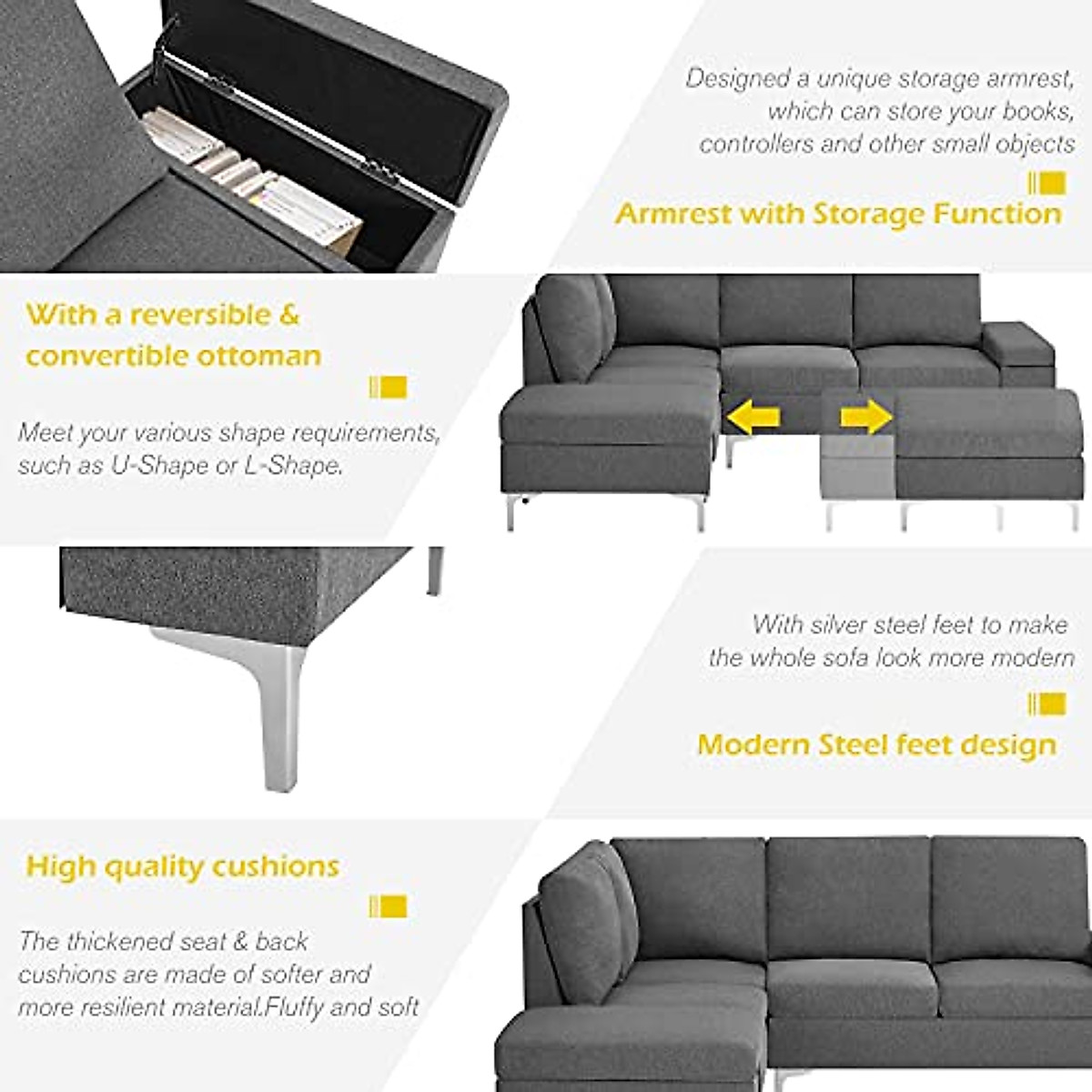 Designed a unique storage armrest, which can store your books, controllers and other small objects

Armrest with Storage Function

With a reversible & convertible ottoman

Meet your various shape requirements, such as U-Shape or L-Shape.

With silver steel feet to make the whole sofa look more modern

Modern Steel feet design

High quality cushions

The thickened seat & back cushions are made of softer and more resilient material.Fluffy and soft