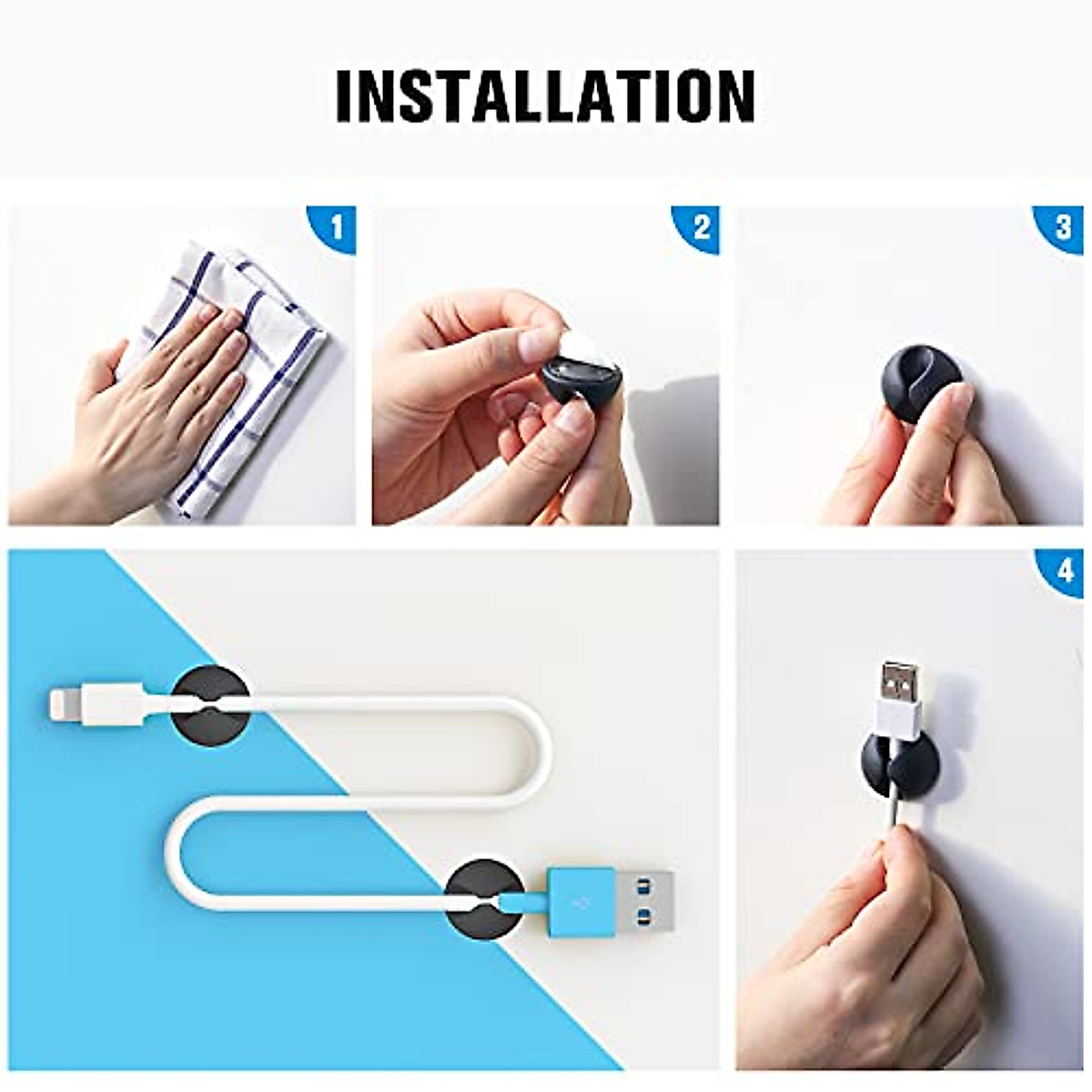 INSTALLATION

1

2

3

4