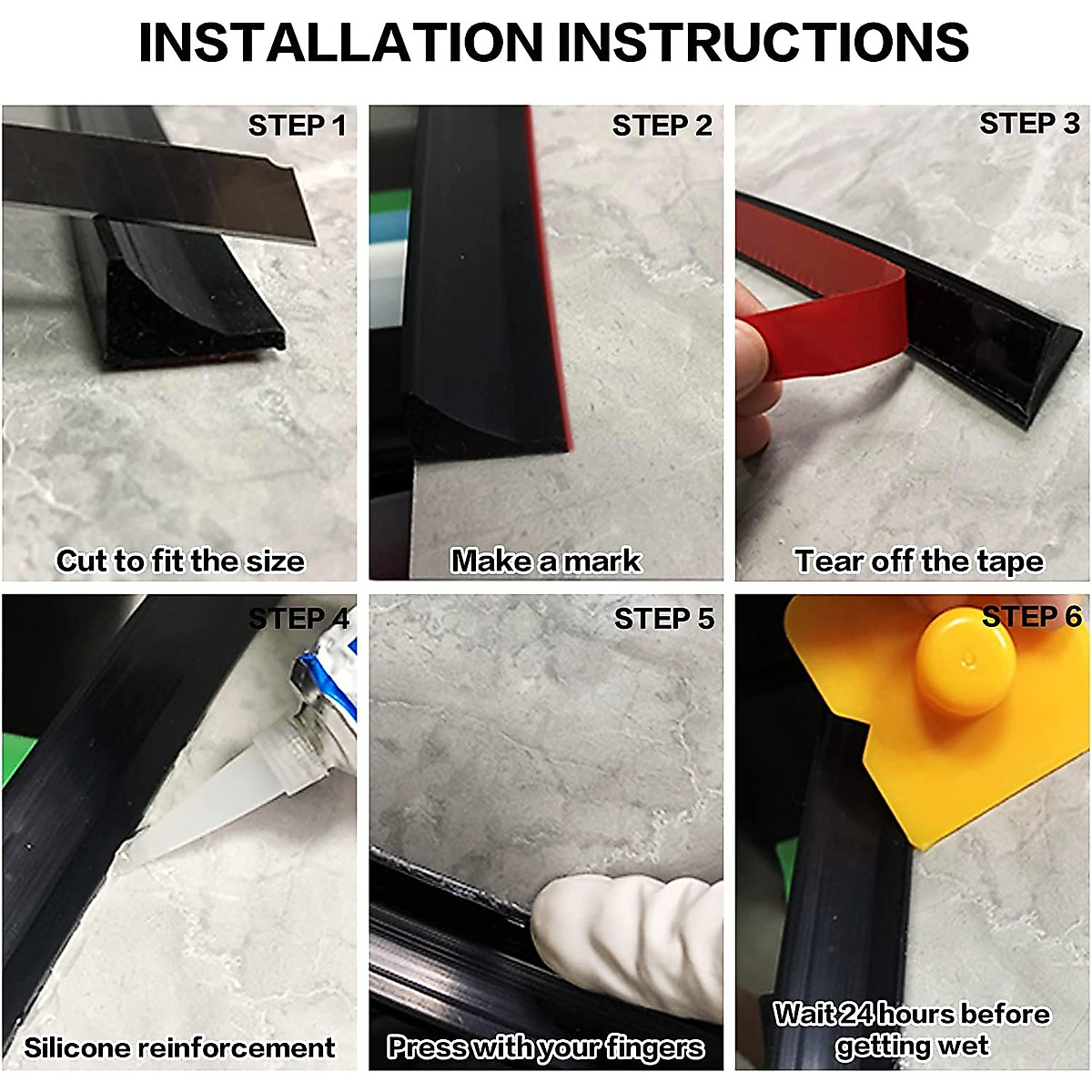 INSTALLATION INSTRUCTIONS

STEP 1
Cut to fit the size

STEP 2
Make a mark

STEP 3
Tear off the tape

STEP 4
Silicone reinforcement

STEP 5
Press with your fingers

STEP 6
Wait 24 hours before getting wet