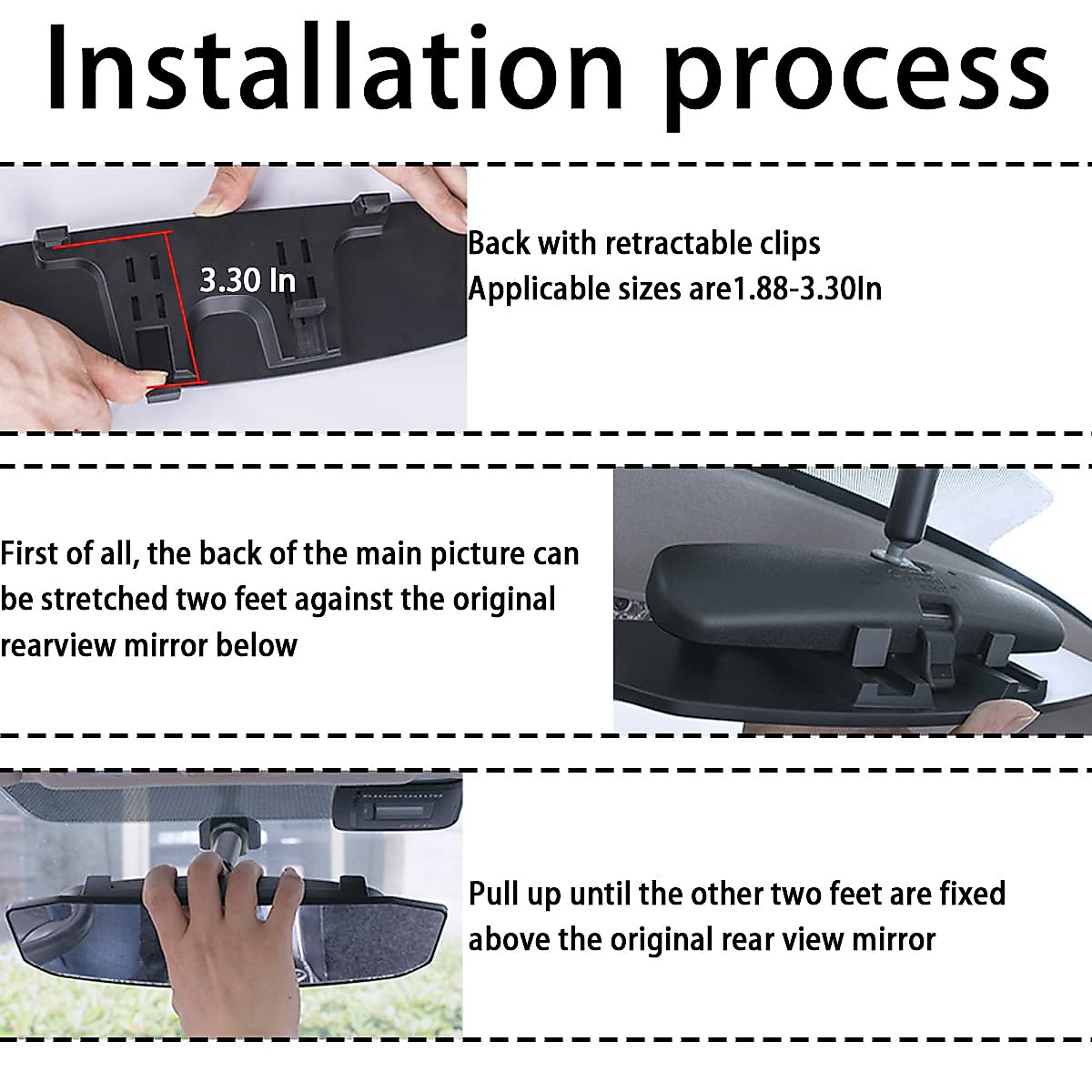 Installation process

3.30 In

Back with retractable clips
Applicable sizes are1.88-3.30In

First of all, the back of the main picture can be stretched two feet against the original rearview mirror below

Pull up until the other two feet are fixed above the original rear view mirror