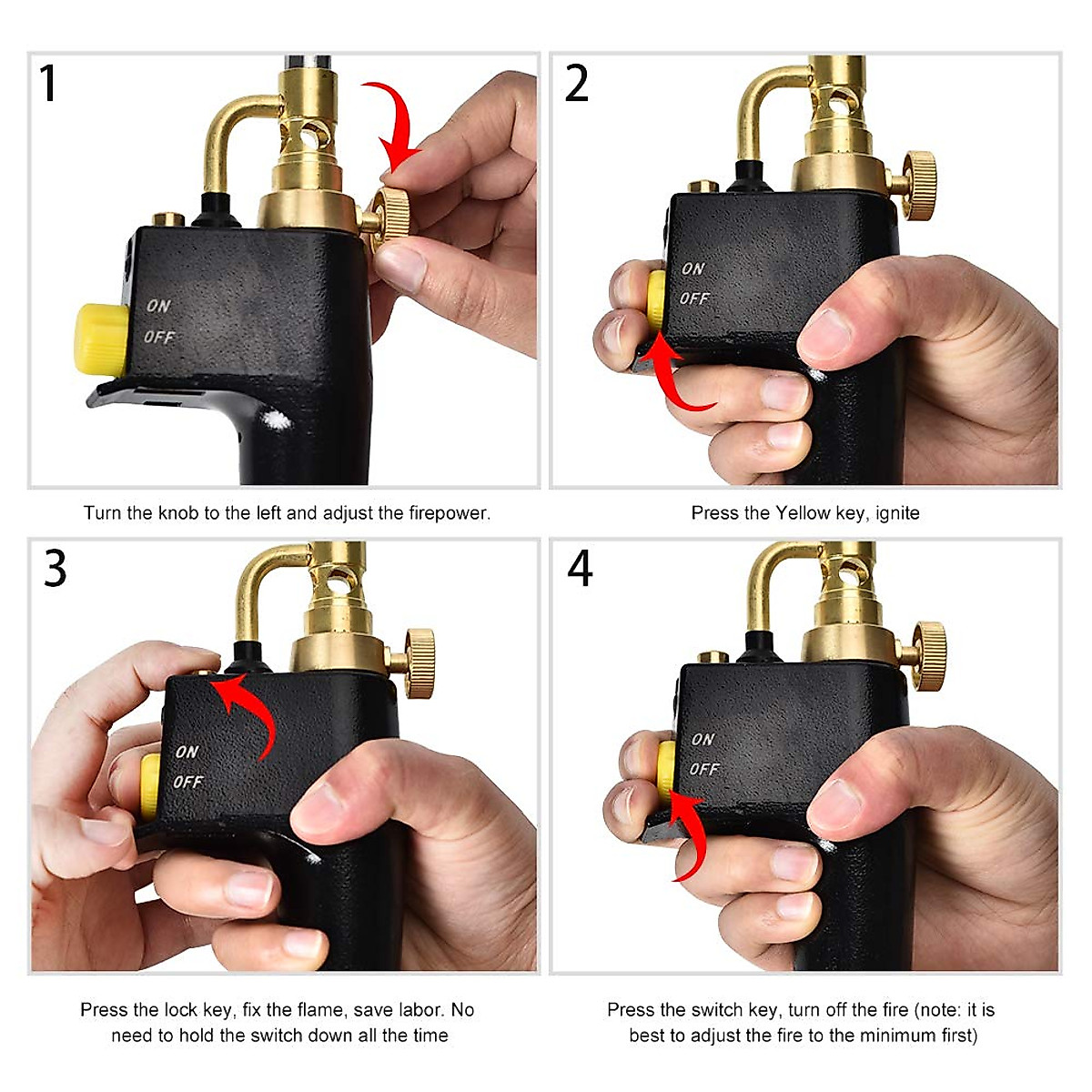 1

ON
OFF

Turn the knob to the left and adjust the firepower.

2

ON
OFF

Press the Yellow key, ignite

3

ON
OFF

Press the lock key, fix the flame, save labor. No need to hold the switch down all the time

4

ON
OFF

Press the switch key, turn off the fire (note: it is best to adjust the fire to the minimum first)