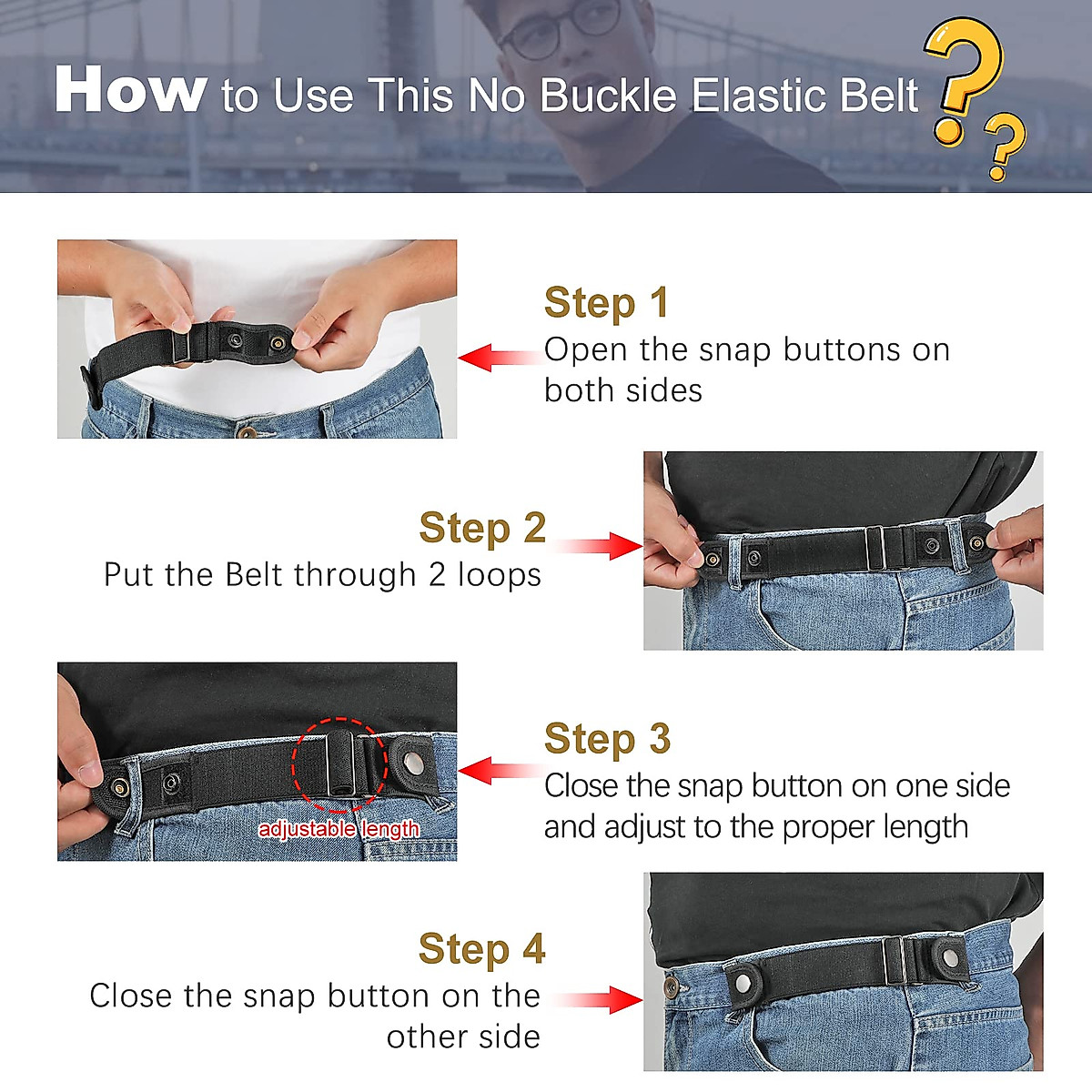 How to Use This No Buckle Elastic Belt ??

Step 1
Open the snap buttons on both sides

Step 2
Put the Belt through 2 loops

adjustable length

Step 3
Close the snap button on one side and adjust to the proper length

Step 4
Close the snap button on the other side