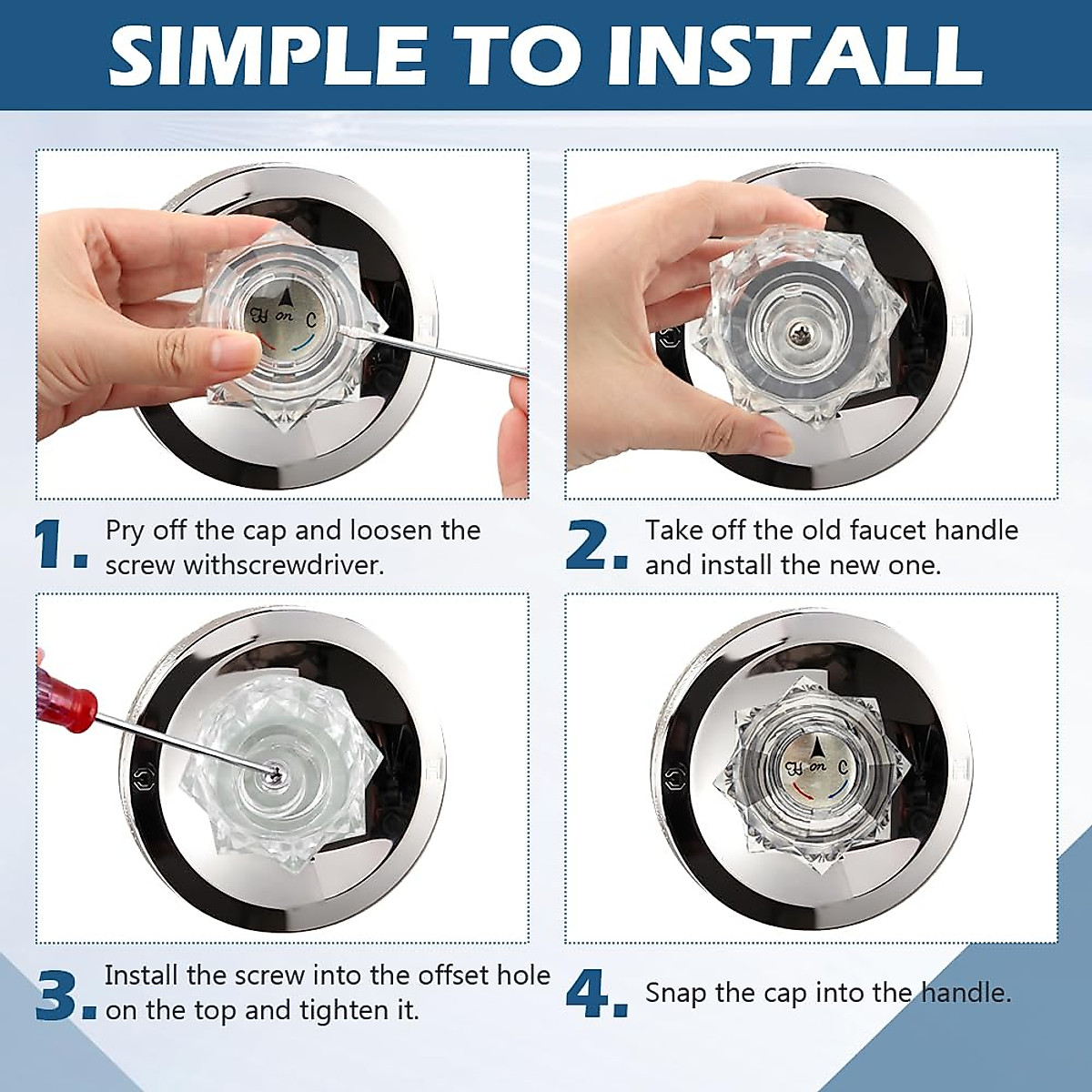 SIMPLE TO INSTALL

H on C

1. Pry off the cap and loosen the screw withscrewdriver.

2. Take off the old faucet handle and install the new one.

3. Install the screw into the offset hole on the top and tighten it.

H on C

4. Snap the cap into the handle.