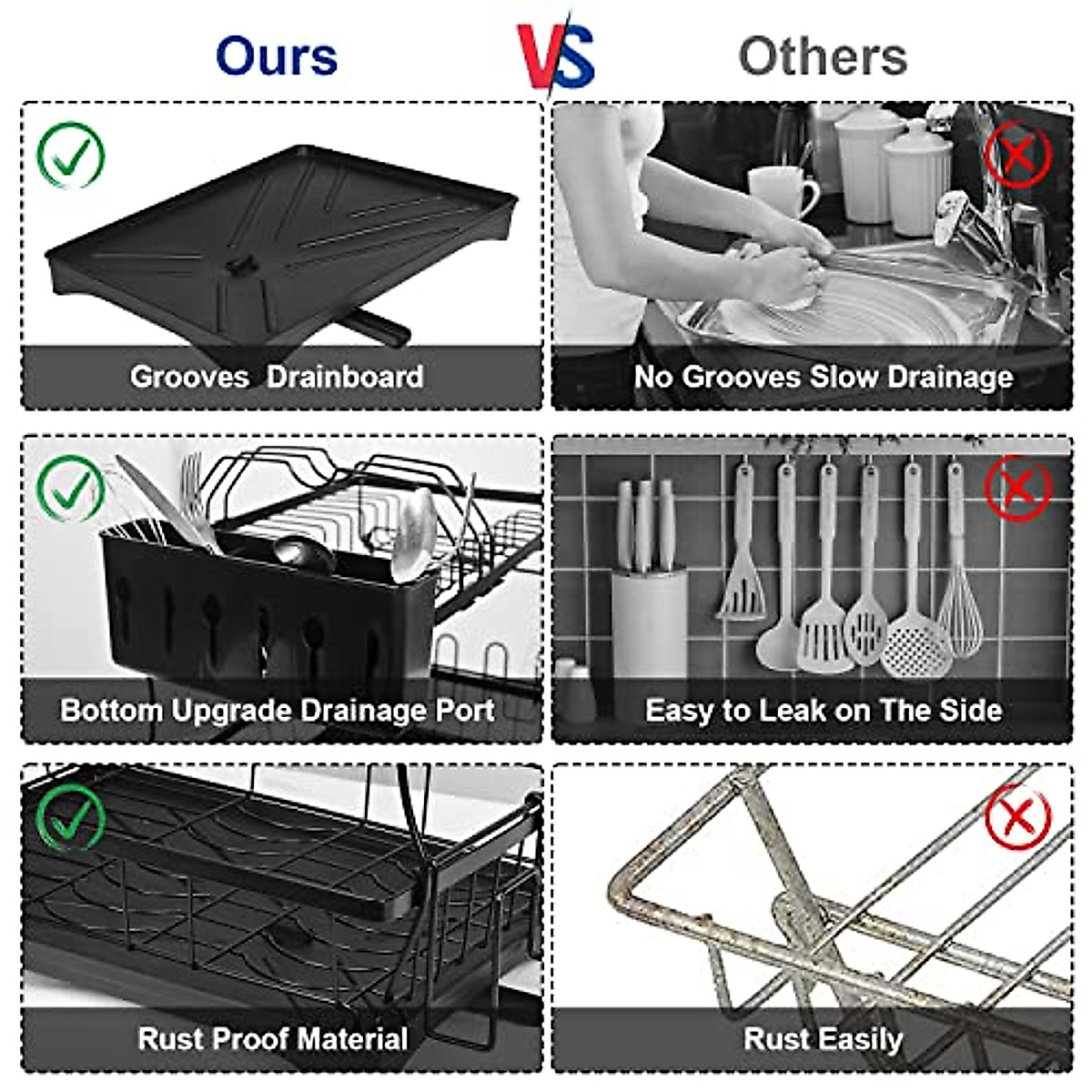 Ours VS Others

Grooves Drainboard

No Grooves Slow Drainage

Bottom Upgrade Drainage Port

Easy to Leak on The Side

Rust Proof Material

Rust Easily