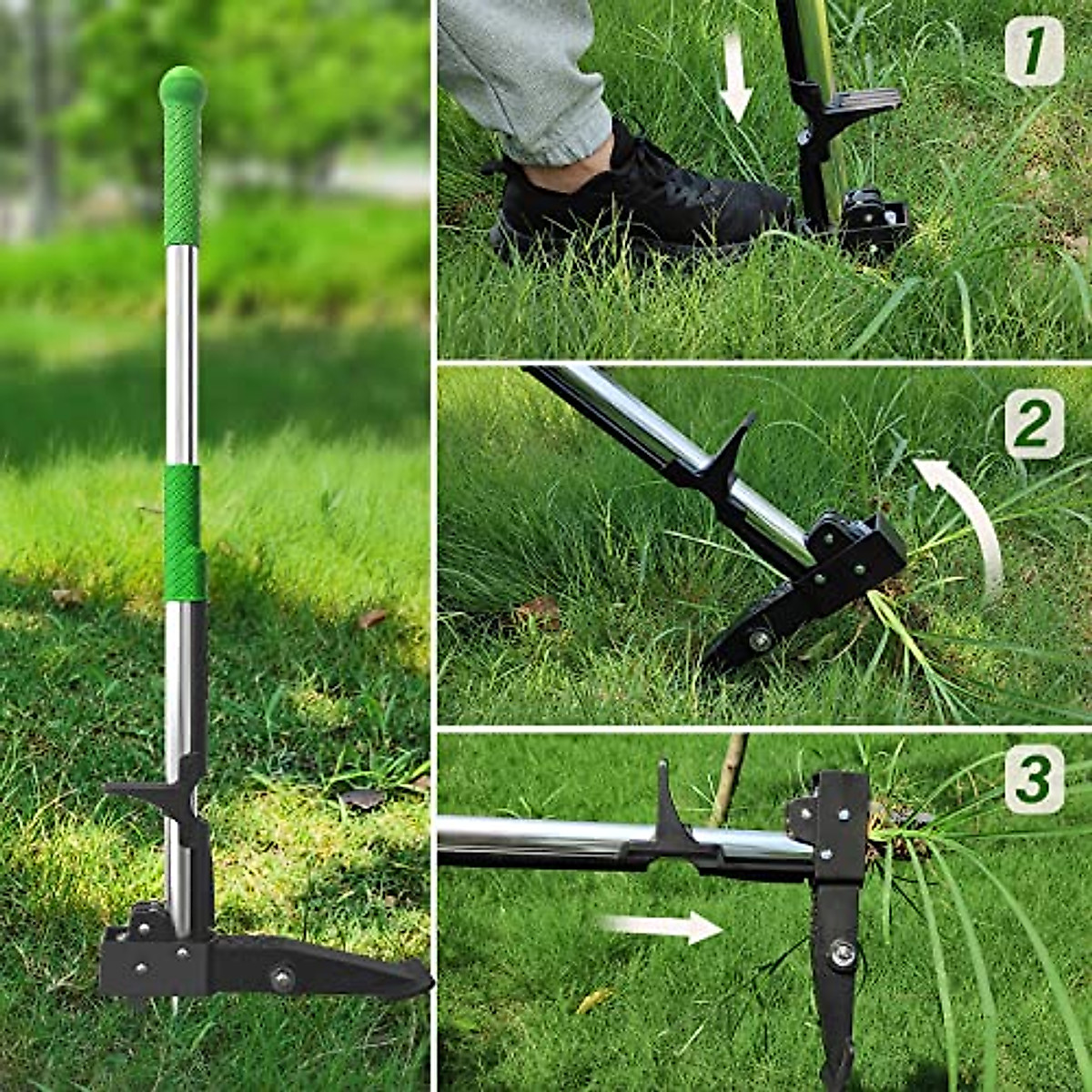 1

2

3