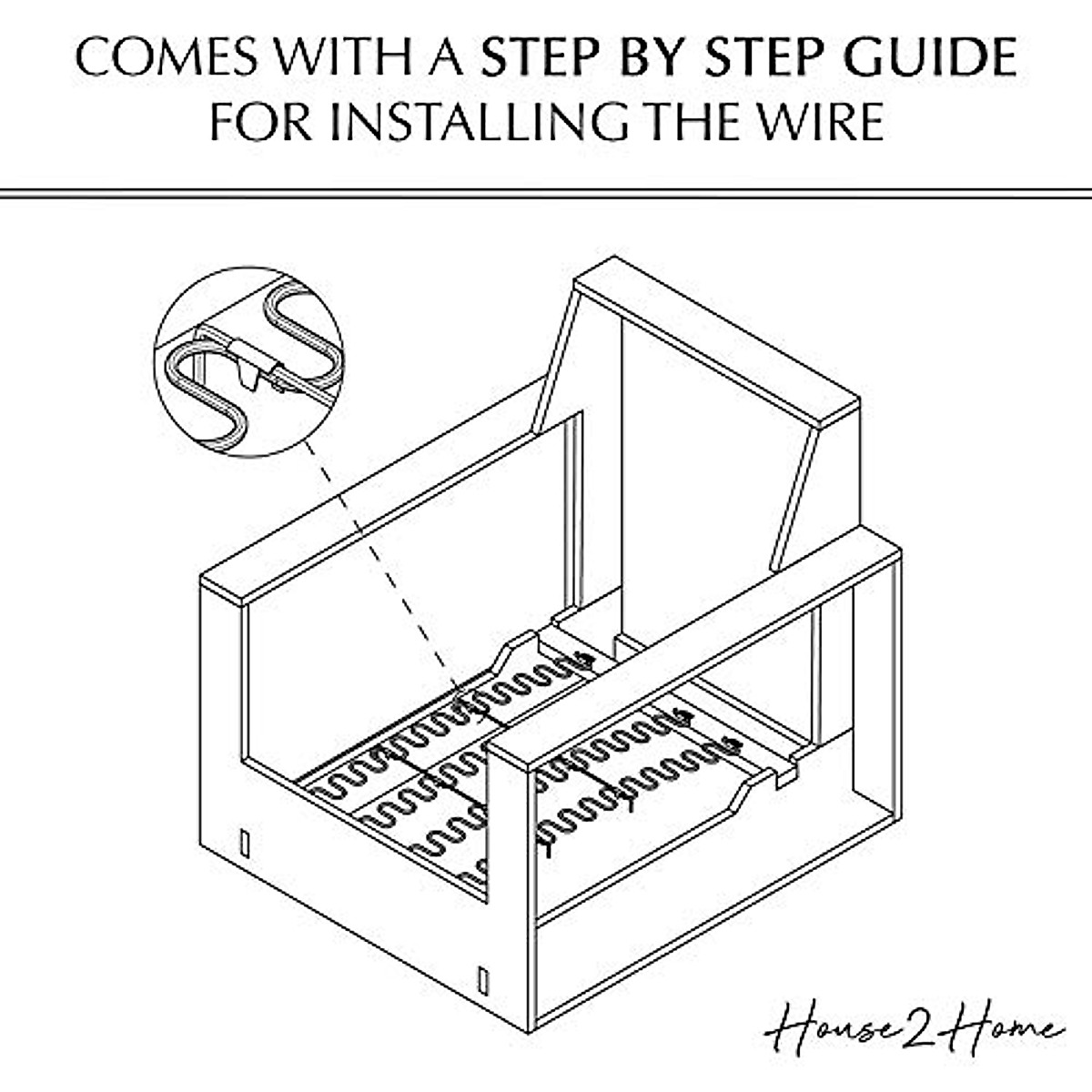 COMES WITH A STEP BY STEP GUIDE FOR INSTALLING THE WIRE

House2Home