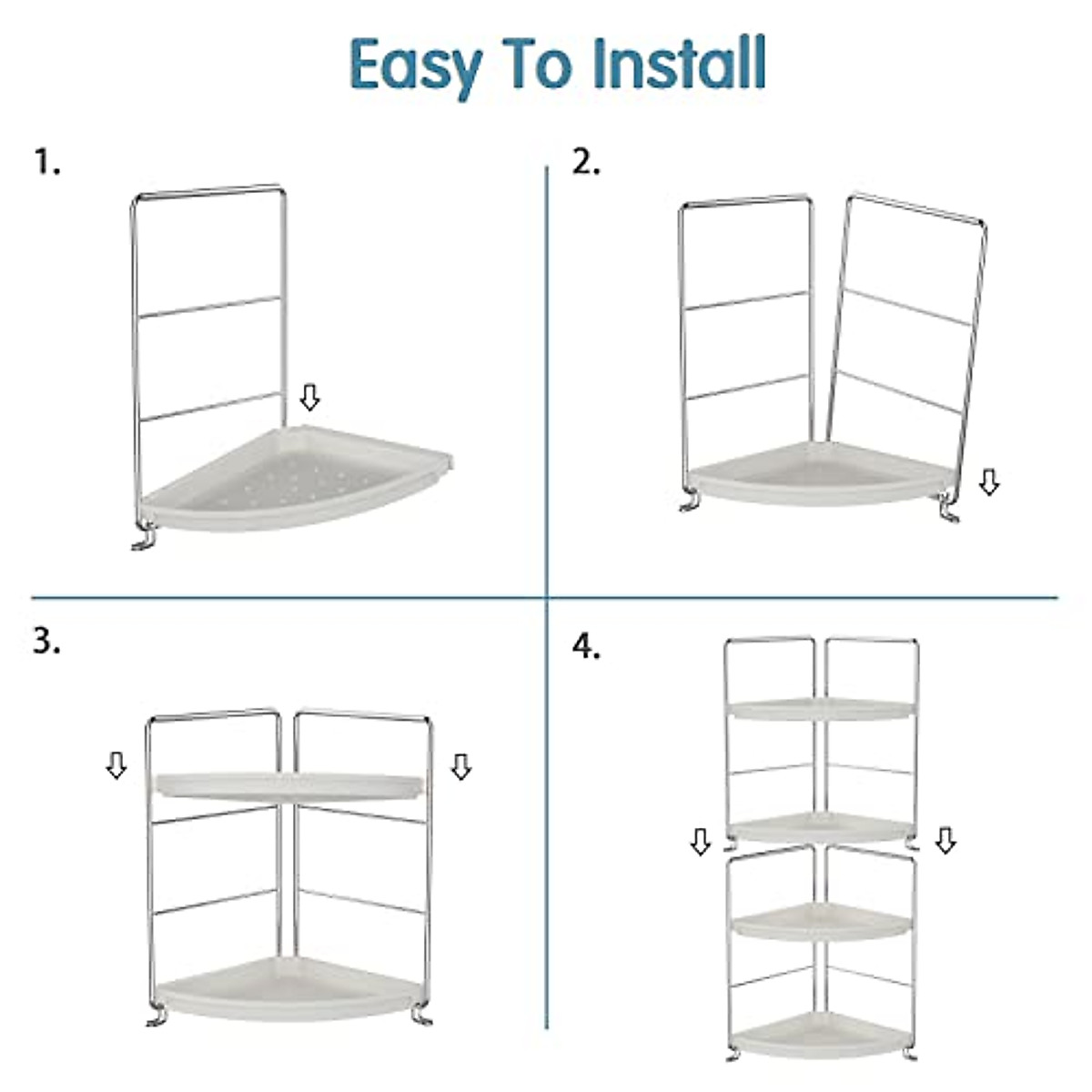 Easy To Install

1.

2.

3.

4.