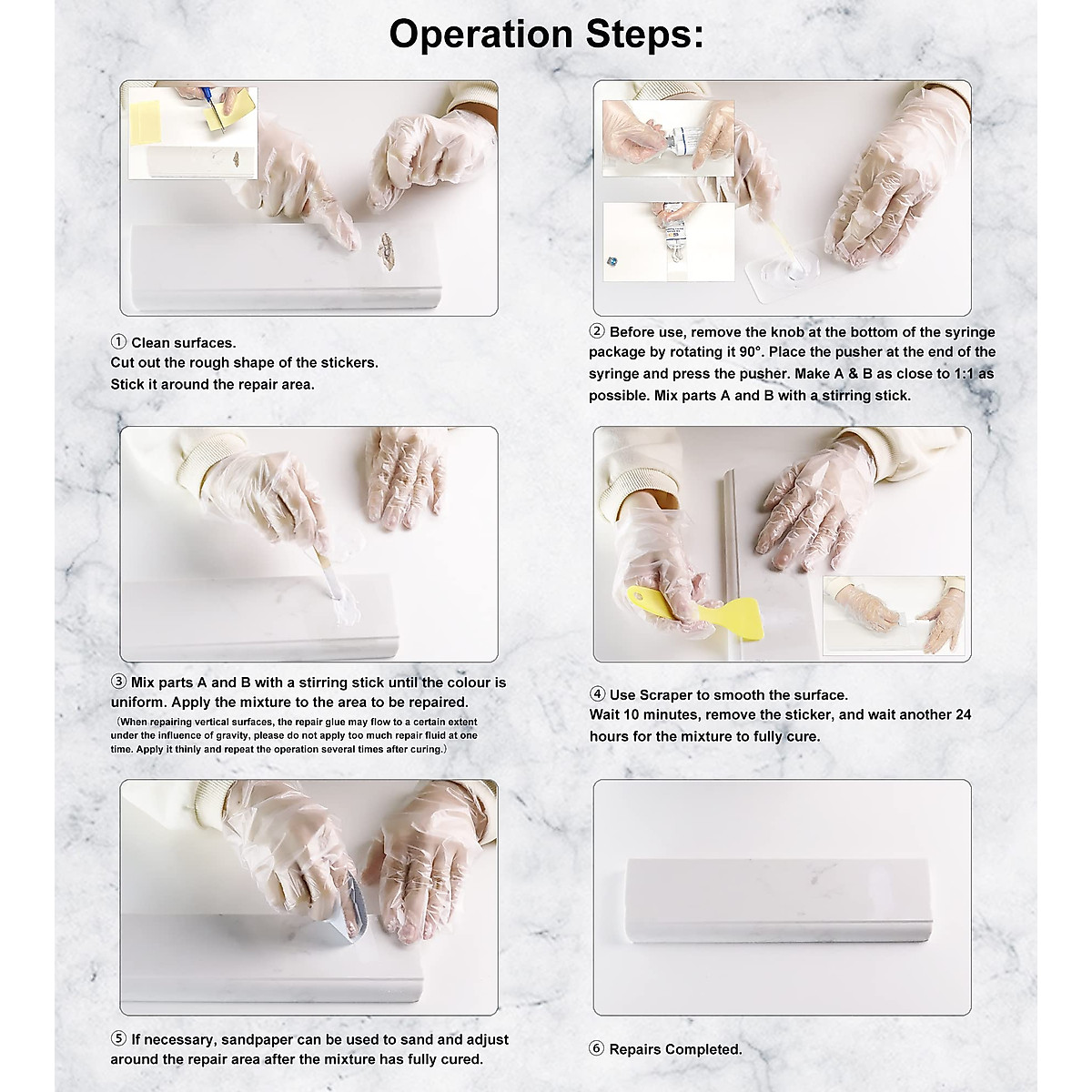 Operation Steps:

① Clean surfaces.
Cut out the rough shape of the stickers.
Stick it around the repair area.

② Before use, remove the knob at the bottom of the syringe package by rotating it 90°. Place the pusher at the end of the syringe and press the pusher. Make A & B as close to 1:1 as possible. Mix parts A and B with a stirring stick.

③ Mix parts A and B with a stirring stick until the colour is uniform. Apply the mixture to the area to be repaired.
（When repairing vertical surfaces, the repair glue may flow to a certain extent under the influence of gravity, please do not apply too much repair fluid at one time. Apply it thinly and repeat the operation several times after curing.）

④ Use Scraper to smooth the surface.
Wait 10 minutes, remove the sticker, and wait another 24 hours for the mixture to fully cure.

⑤ If necessary, sandpaper can be used to sand and adjust around the repair area after the mixture has fully cured.

⑥ Repairs Completed.