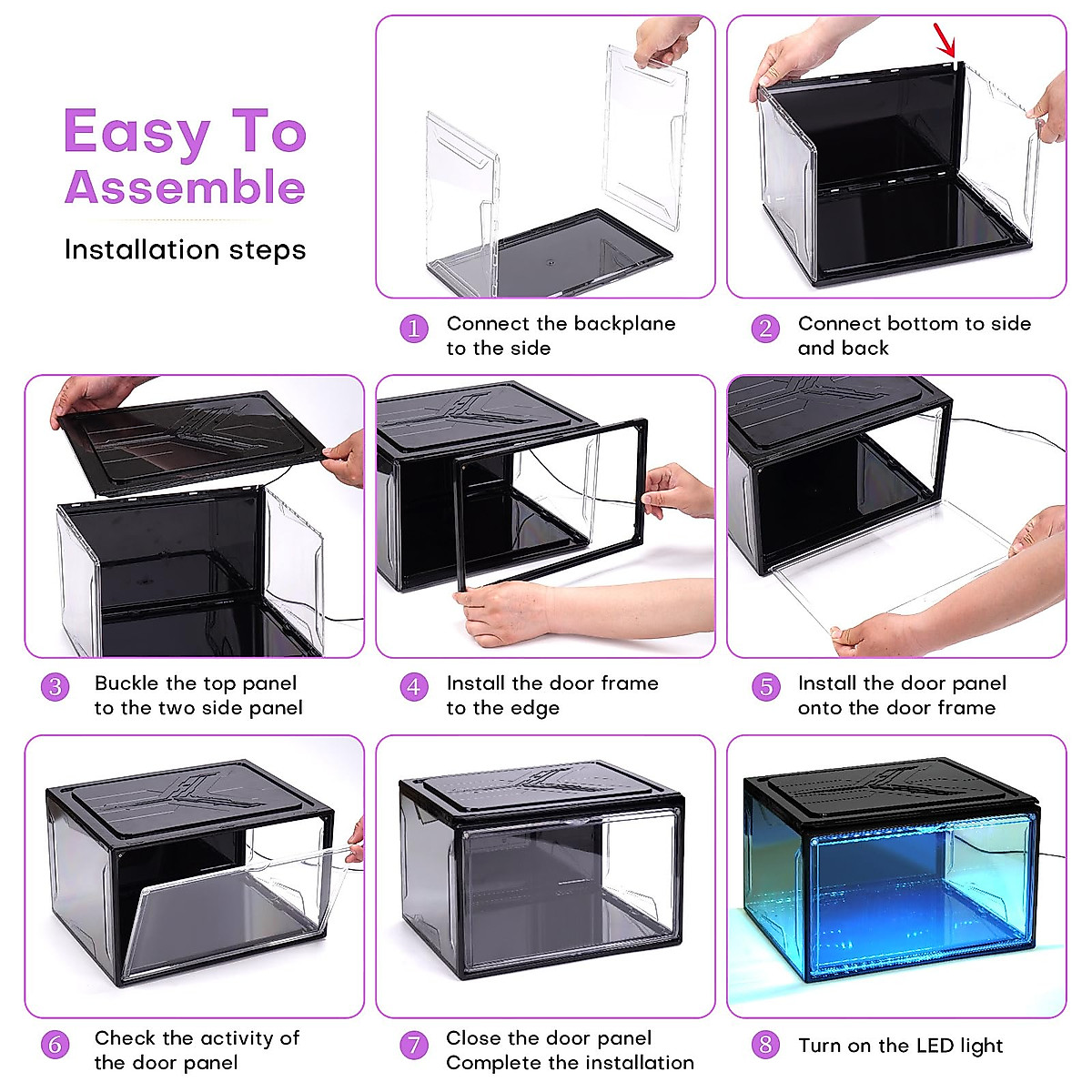 Easy To Assemble

Installation steps

1 Connect the backplane to the side

2 Connect bottom to side and back

3 Buckle the top panel to the two side panel

4 Install the door frame to the edge

5 Install the door panel onto the door frame

6 Check the activity of the door panel

7 Close the door panel Complete the installation

8 Turn on the LED light