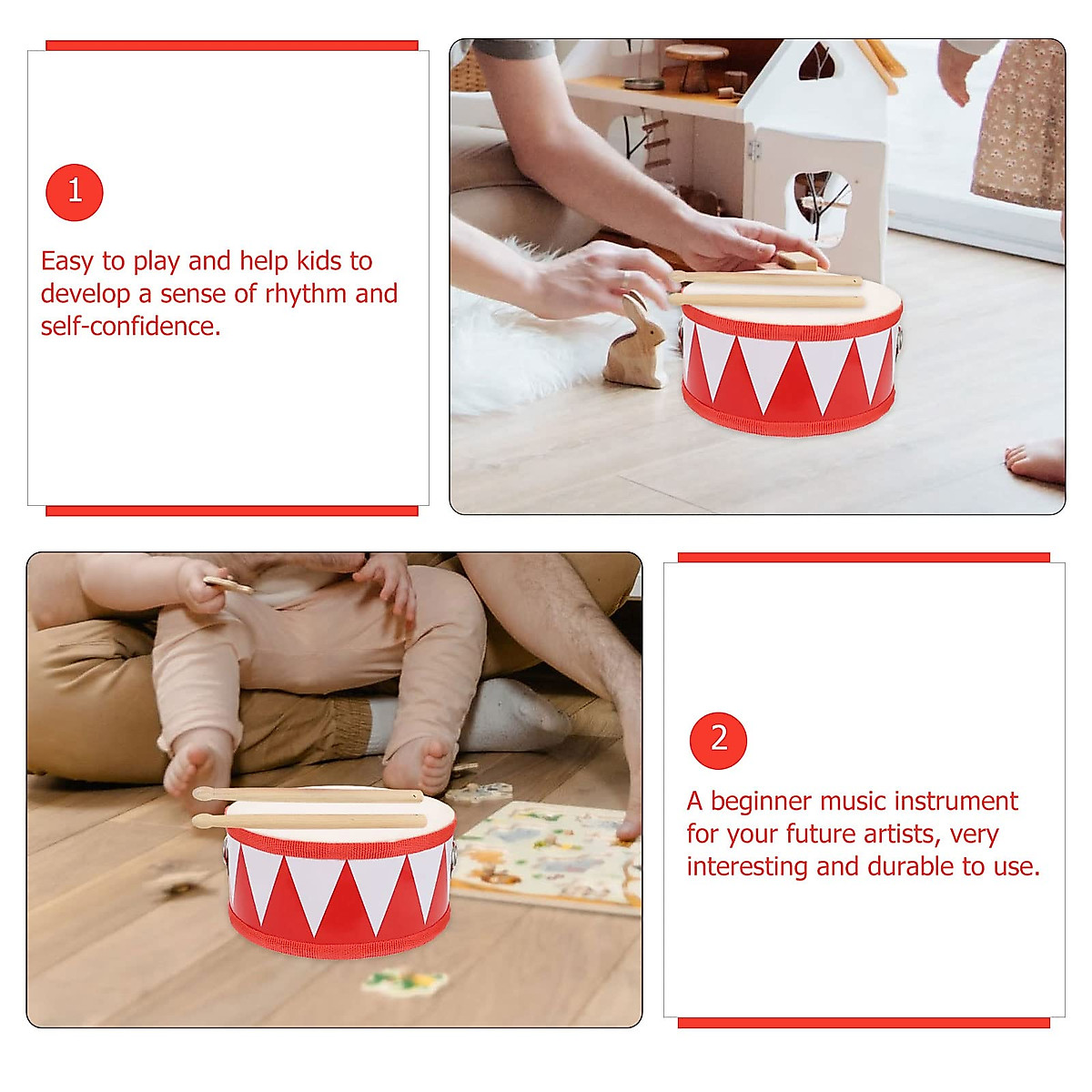 1

Easy to play and help kids to develop a sense of rhythm and self-confidence.

2

A beginner music instrument for your future artists, very interesting and durable to use.