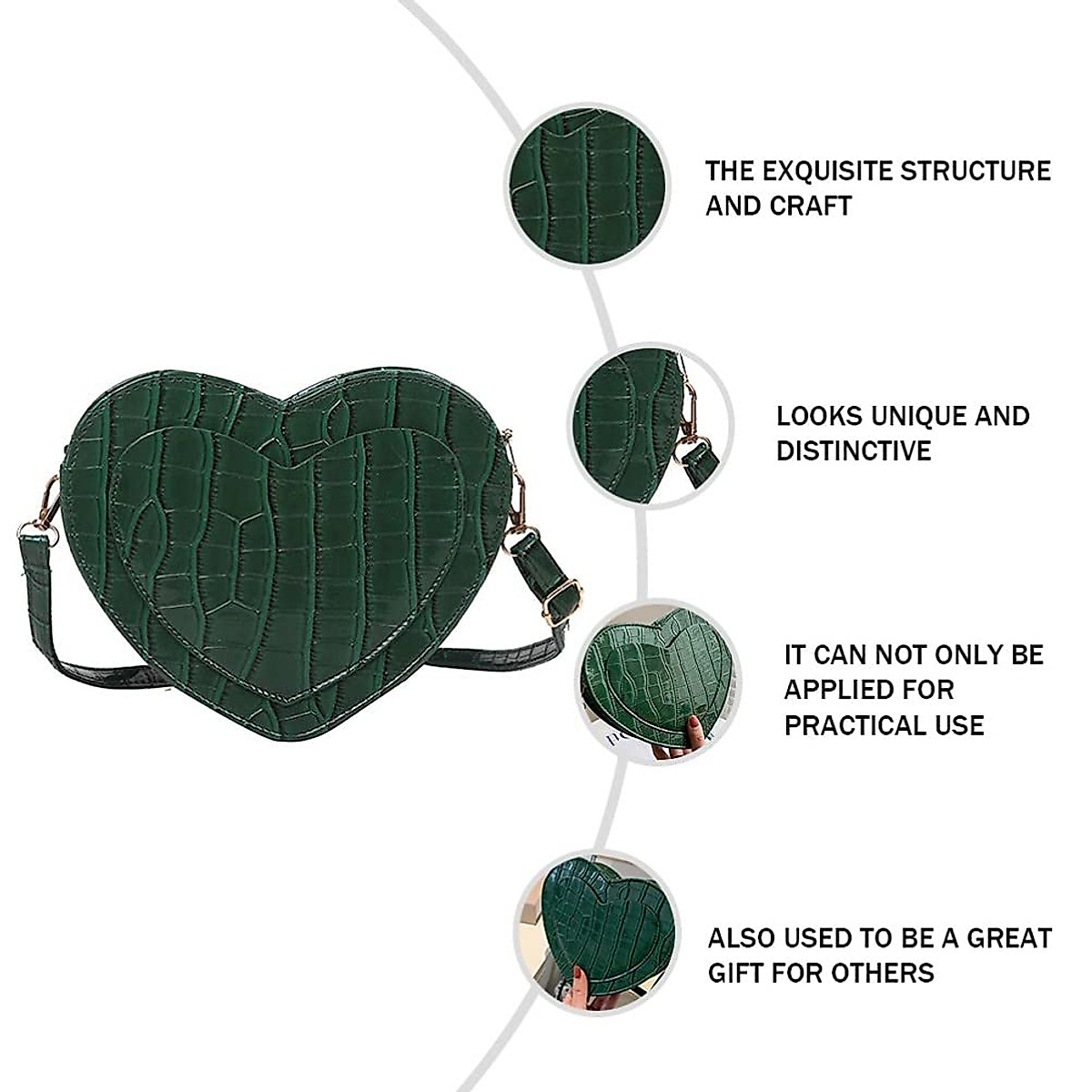 THE EXQUISITE STRUCTURE AND CRAFT

LOOKS UNIQUE AND DISTINCTIVE

IT CAN NOT ONLY BE APPLIED FOR PRACTICAL USE

ALSO USED TO BE A GREAT GIFT FOR OTHERS