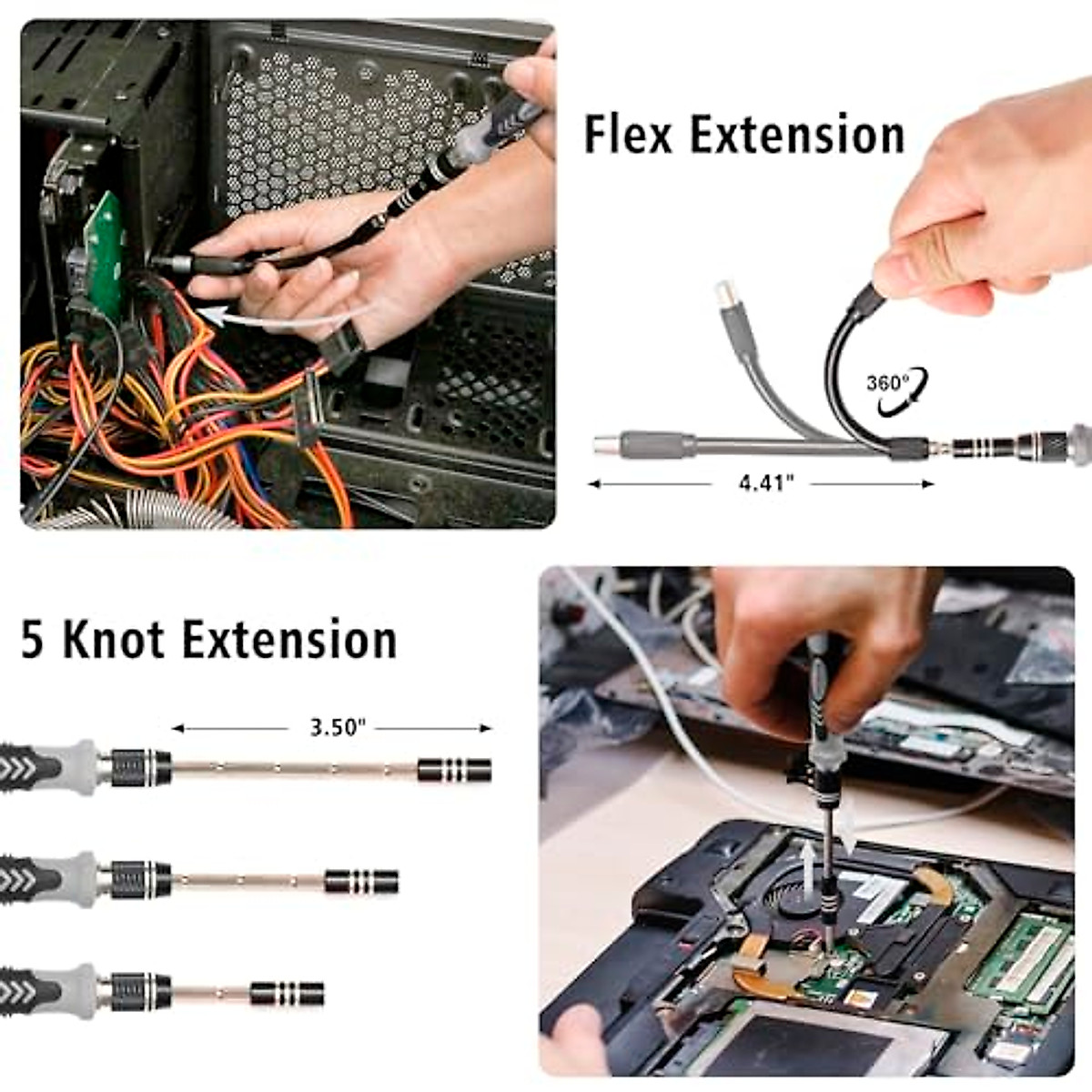 Flex Extension

360°

4.41"

5 Knot Extension

3.50"