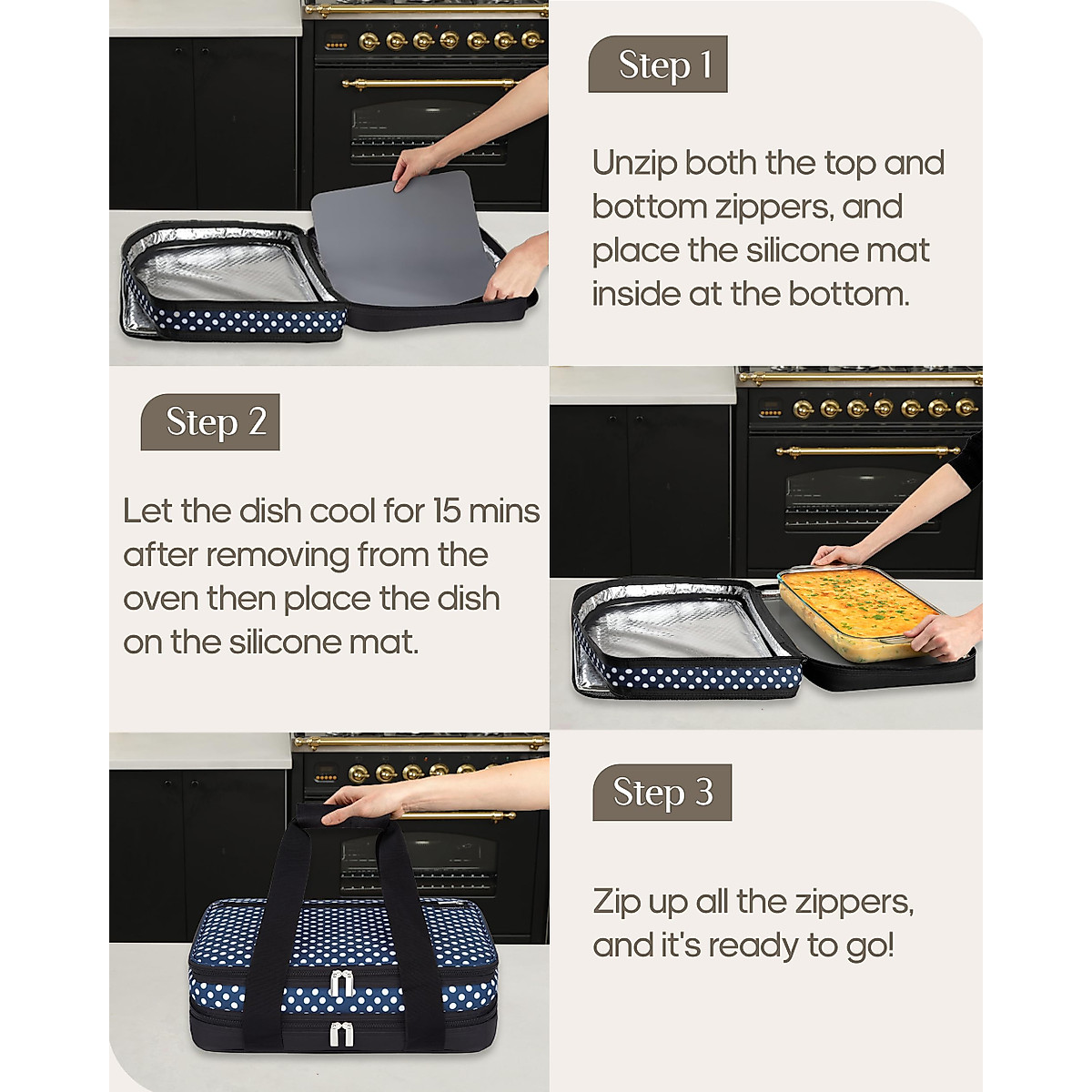 Step 1

Unzip both the top and bottom zippers, and place the silicone mat inside at the bottom.

Step 2

Let the dish cool for 15 mins after removing from the oven then place the dish on the silicone mat.

Step 3

Zip up all the zippers, and it's ready to go!