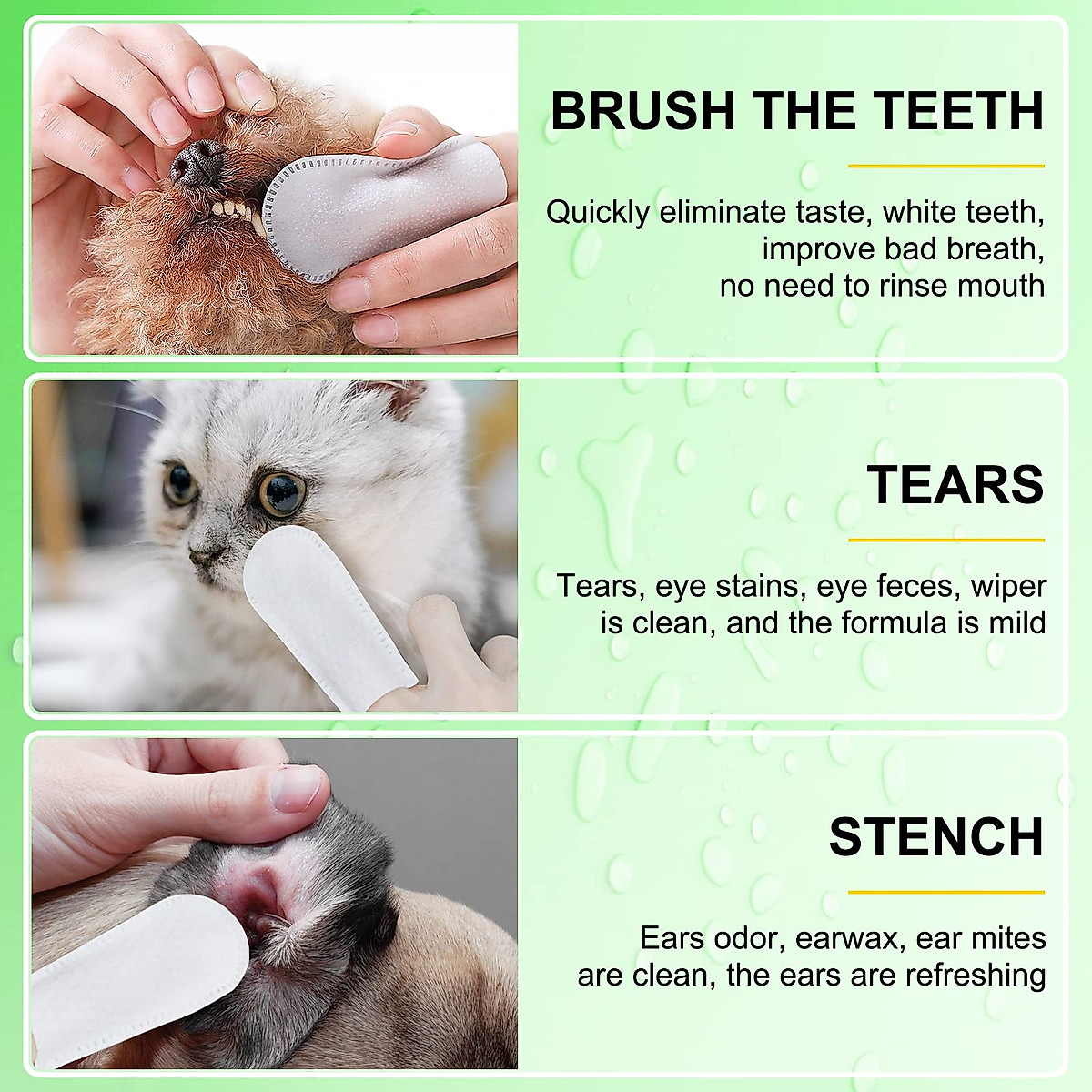 BRUSH THE TEETH

Quickly eliminate taste, white teeth, improve bad breath, no need to rinse mouth

TEARS

Tears, eye stains, eye feces, wiper is clean, and the formula is mild

STENCH

Ears odor, earwax, ear mites are clean, the ears are refreshing