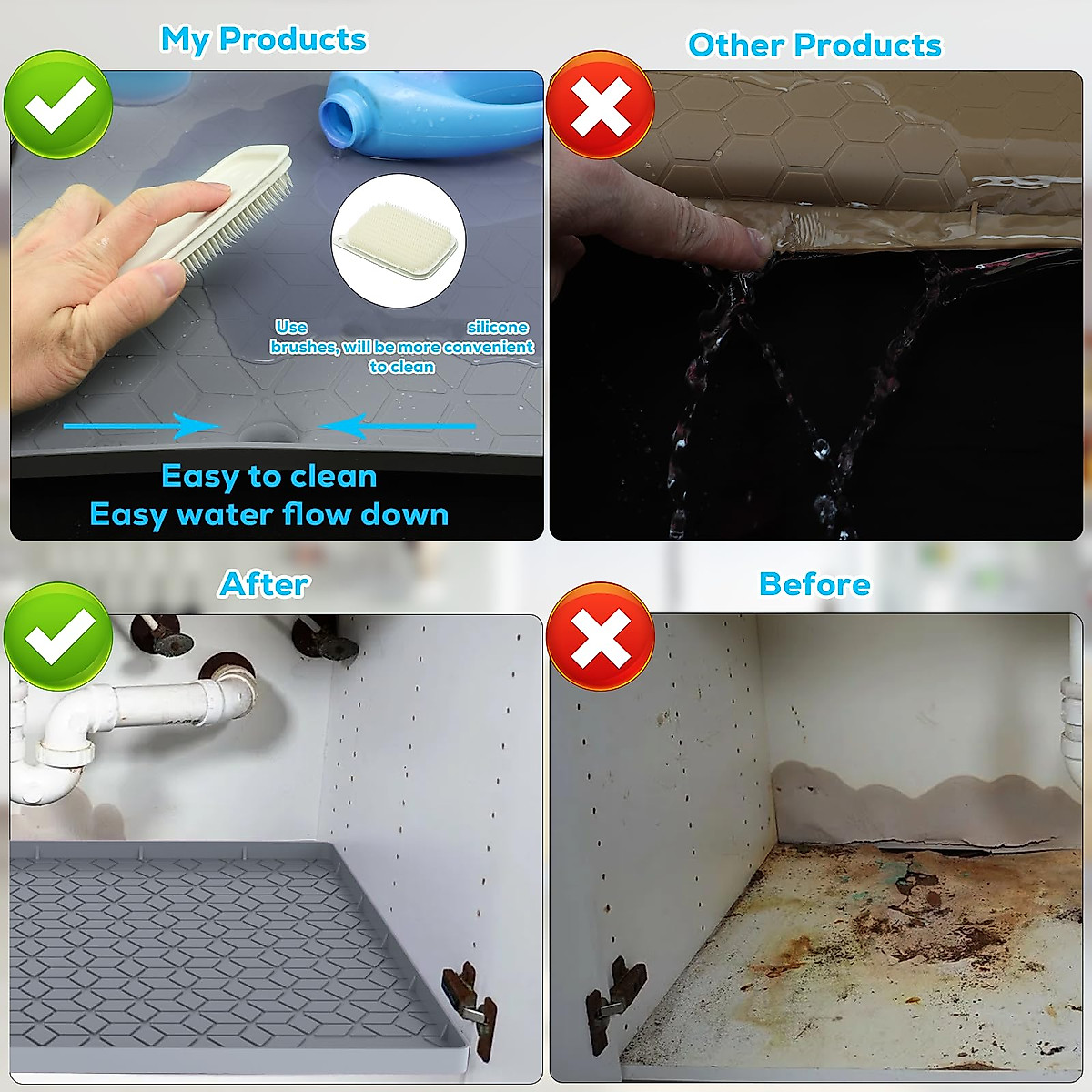 My Products

Other Products

Use silicone brushes, will be more convenient to clean

Easy to clean
Easy water flow down

After

Before