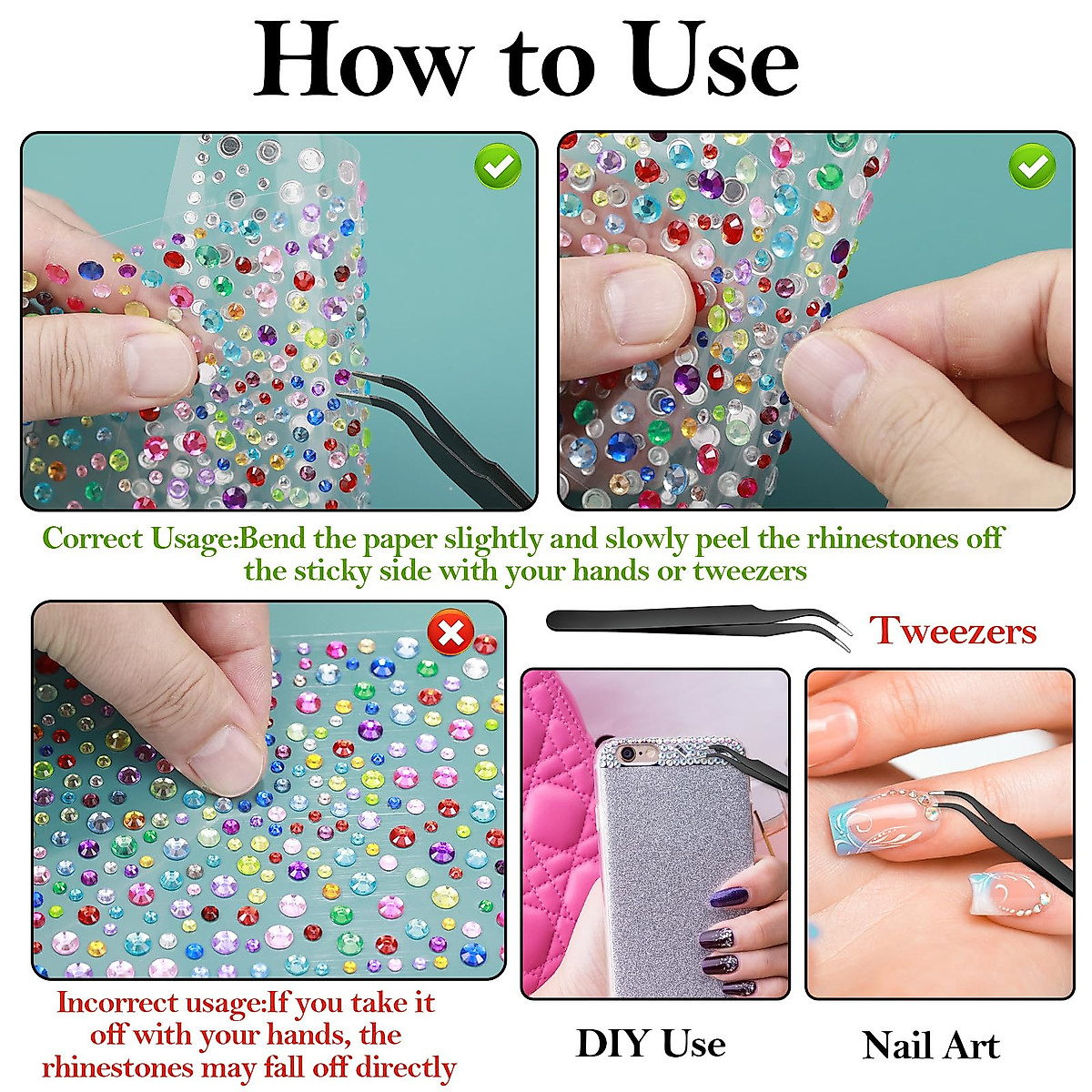 How to Use

Correct Usage:Bend the paper slightly and slowly peel the rhinestones off the sticky side with your hands or tweezers

Tweezers

Incorrect usage:If you take it off with your hands, the rhinestones may fall off directly

DIY Use

Nail Art