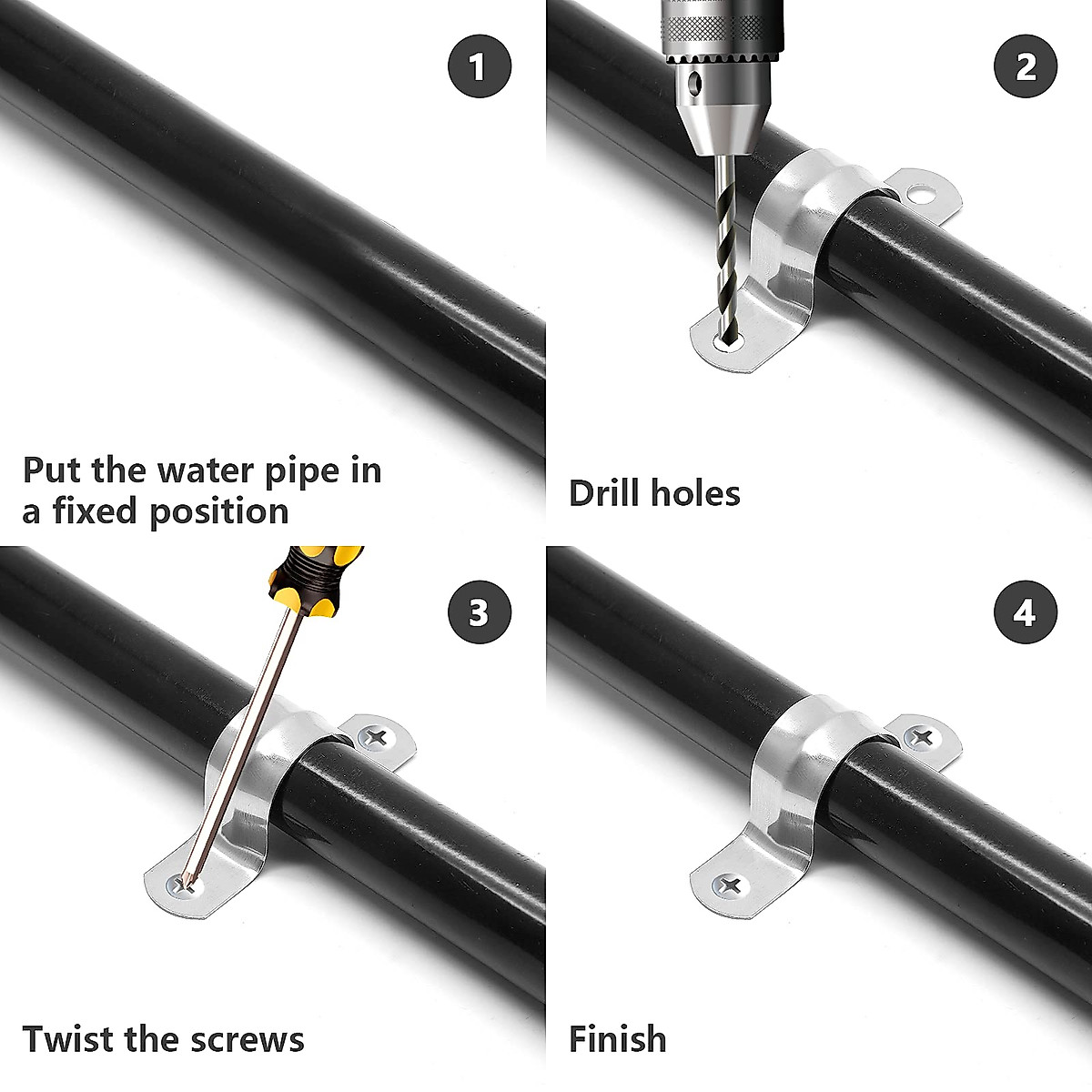 1

Put the water pipe in a fixed position

2

Drill holes

3

Twist the screws

4

Finish