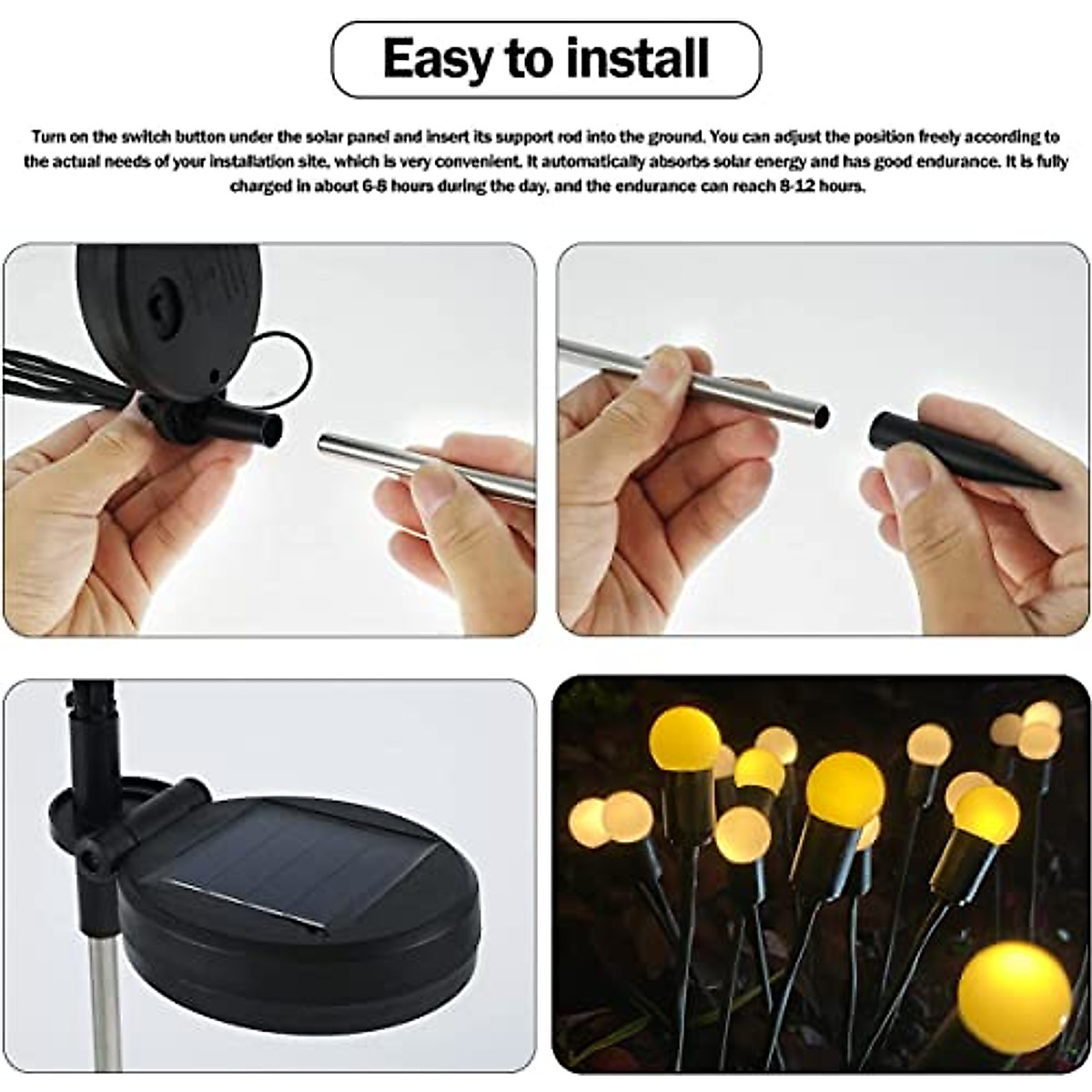 Easy to install

Turn on the switch button under the solar panel and insert its support rod into the ground. You can adjust the position freely according to the actual needs of your installation site, which is very convenient. It automatically absorbs solar energy and has good endurance. It is fully charged in about 6-8 hours during the day, and the endurance can reach 8-12 hours.