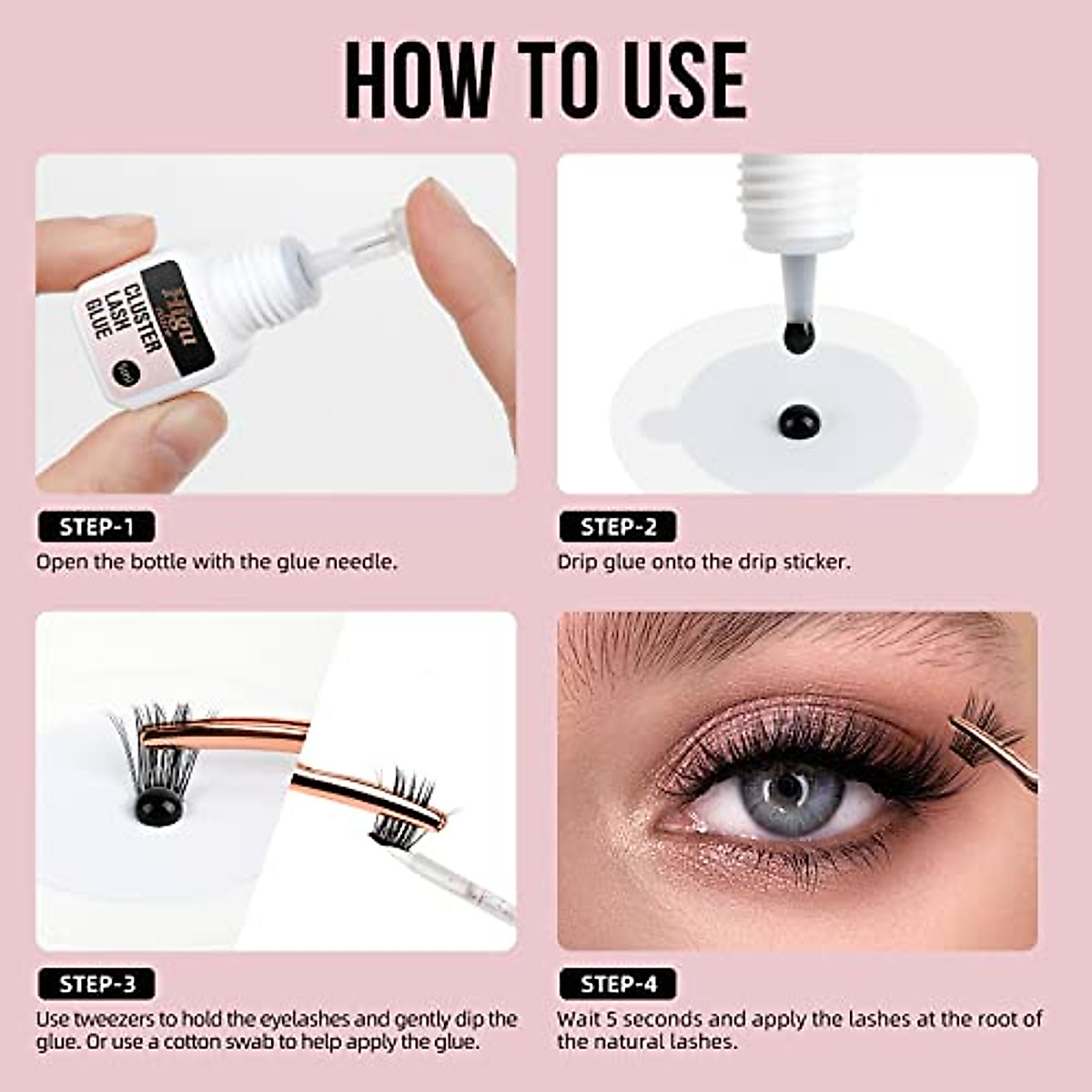 HOW TO USE

Higu
CLUSTER LASH GLUE

STEP-1
Open the bottle with the glue needle.

STEP-2
Drip glue onto the drip sticker.

STEP-3
Use tweezers to hold the eyelashes and gently dip the glue. Or use a cotton swab to help apply the glue.

STEP-4
Wait 5 seconds and apply the lashes at the root of the natural lashes.