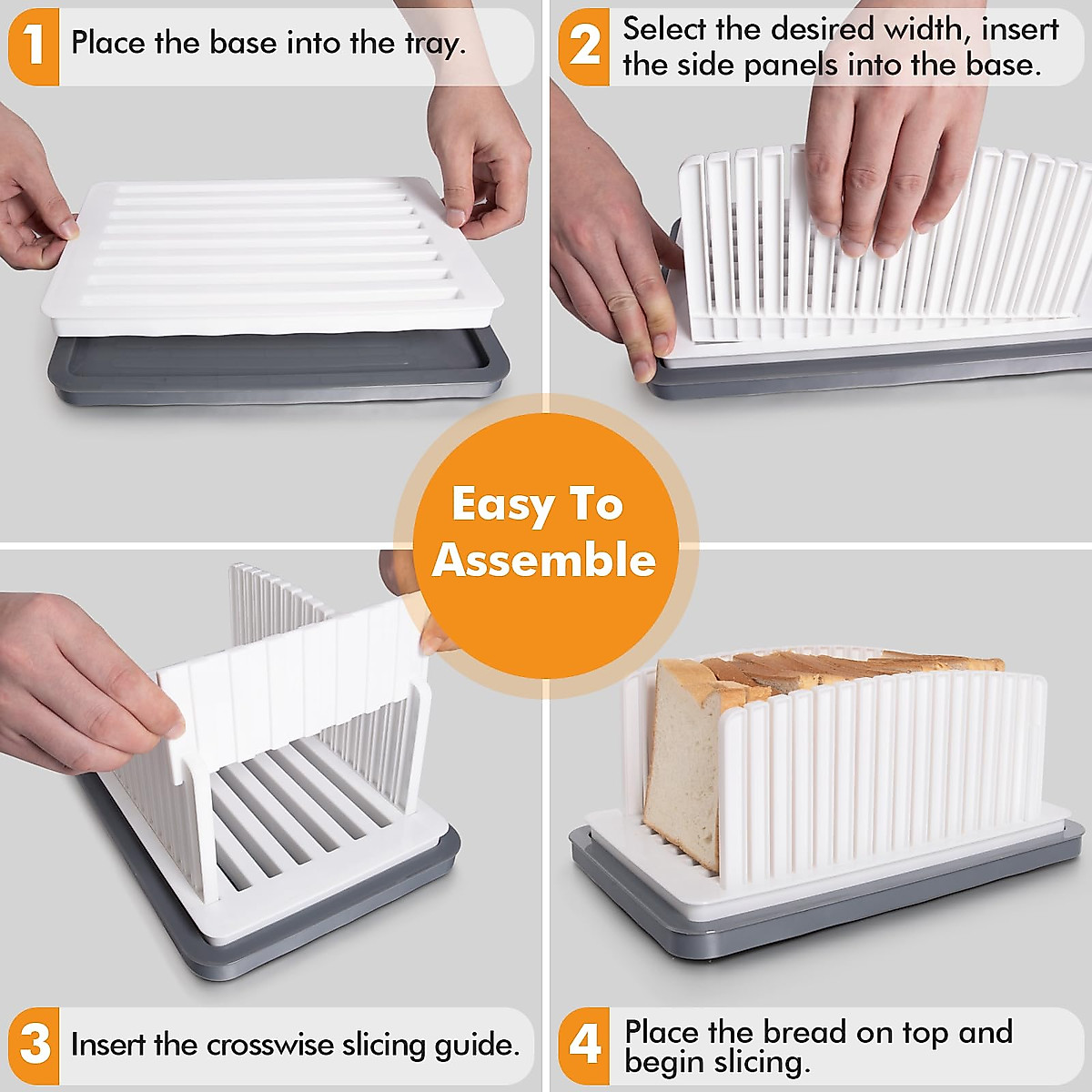 1 Place the base into the tray.

2 Select the desired width, insert the side panels into the base.

Easy To Assemble

3 Insert the crosswise slicing guide.

4 Place the bread on top and begin slicing.