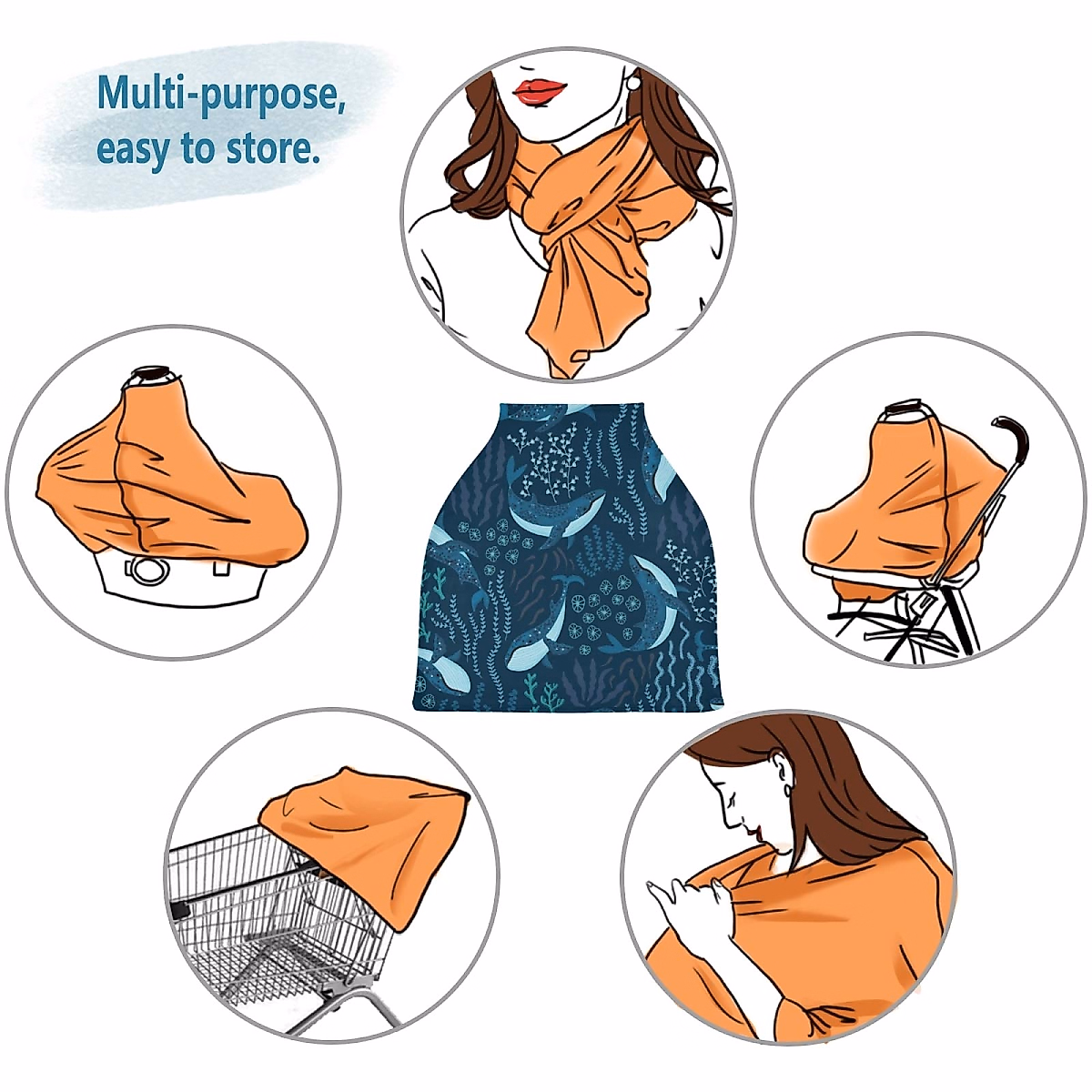 Multi-purpose,
easy to store.