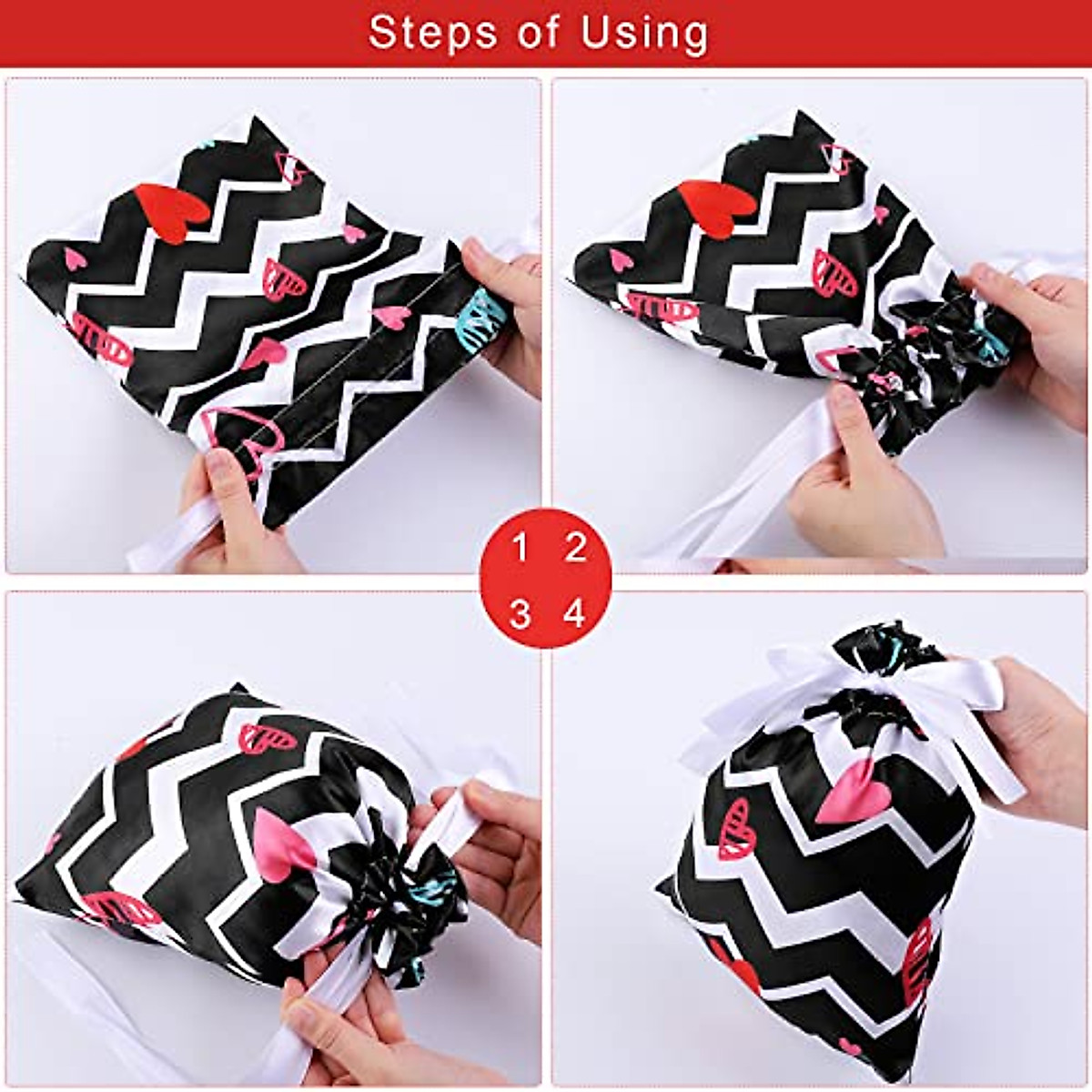 Steps of Using

1 2
3 4