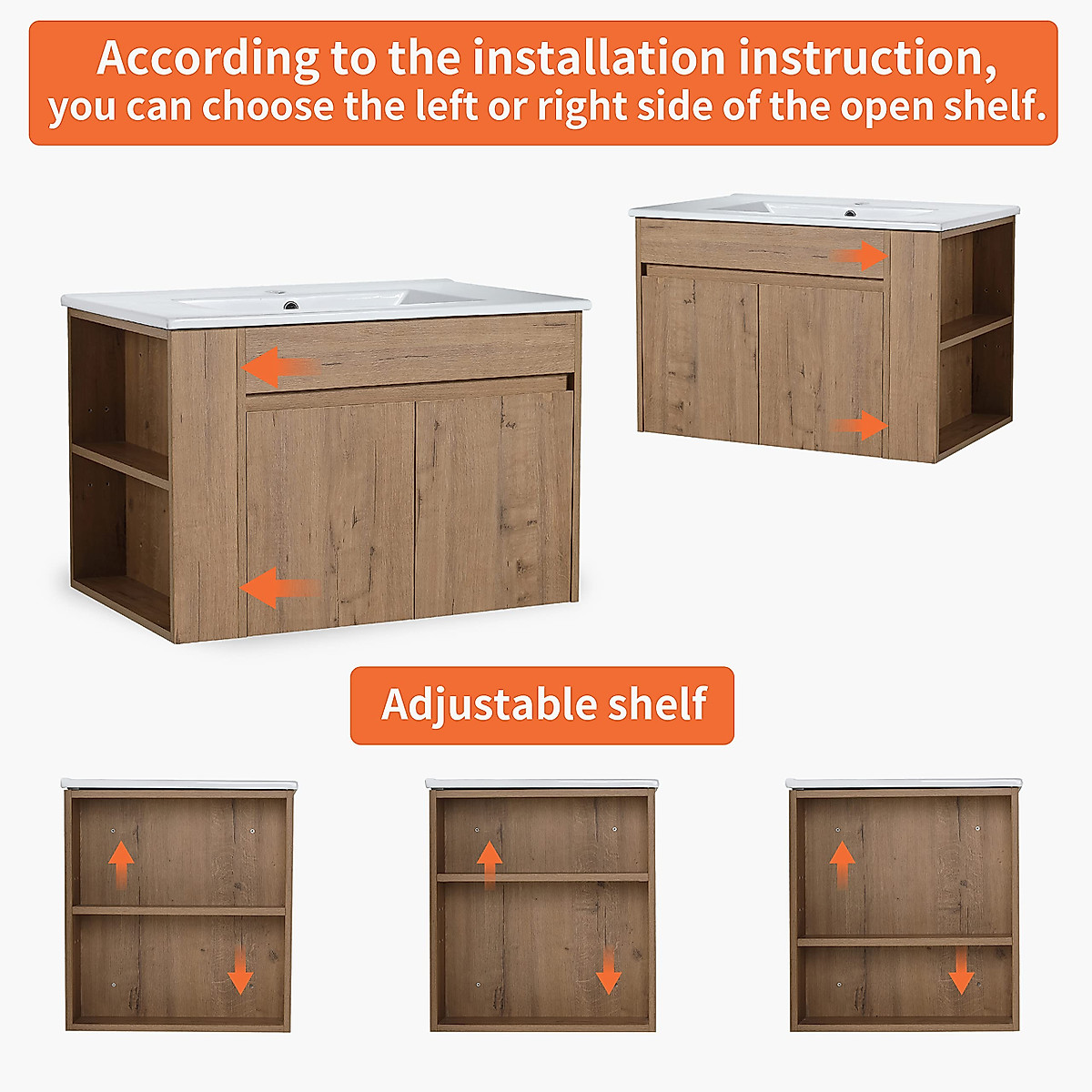 According to the installation instruction, you can choose the left or right side of the open shelf.

Adjustable shelf