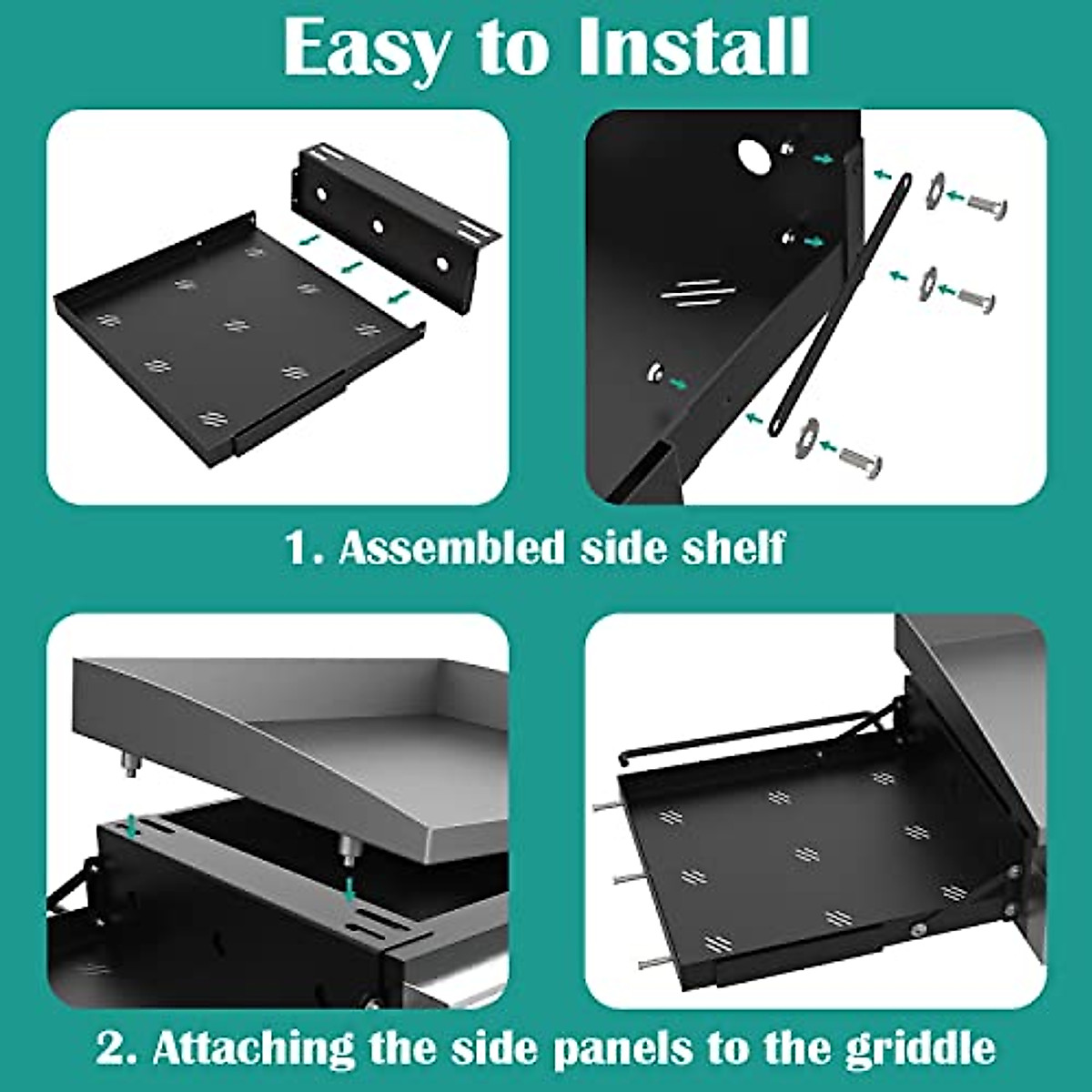 Easy to Install

1. Assembled side shelf

2. Attaching the side panels to the griddle