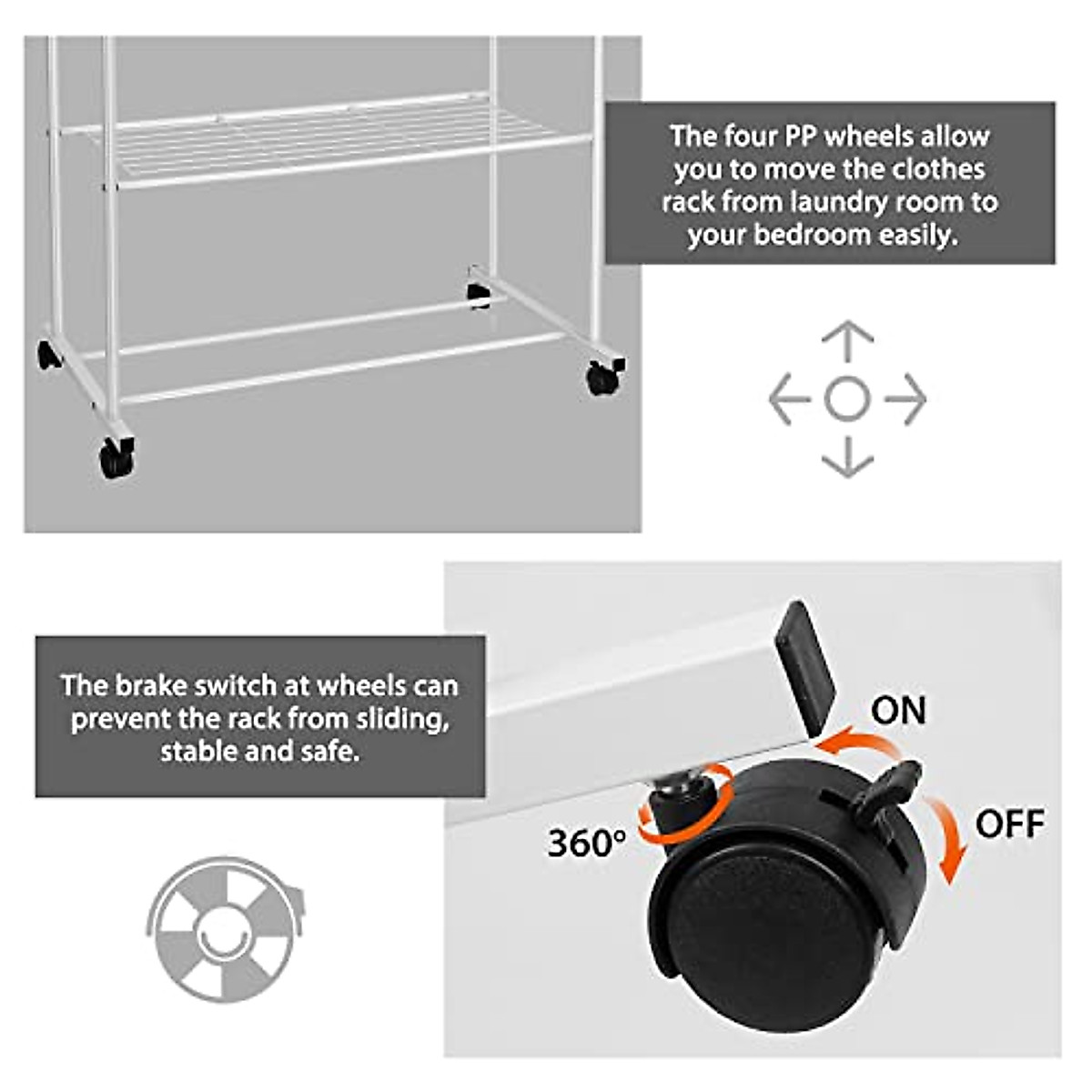 The four PP wheels allow you to move the clothes rack from laundry room to your bedroom easily.

The brake switch at wheels can prevent the rack from sliding, stable and safe.

ON

OFF

360°