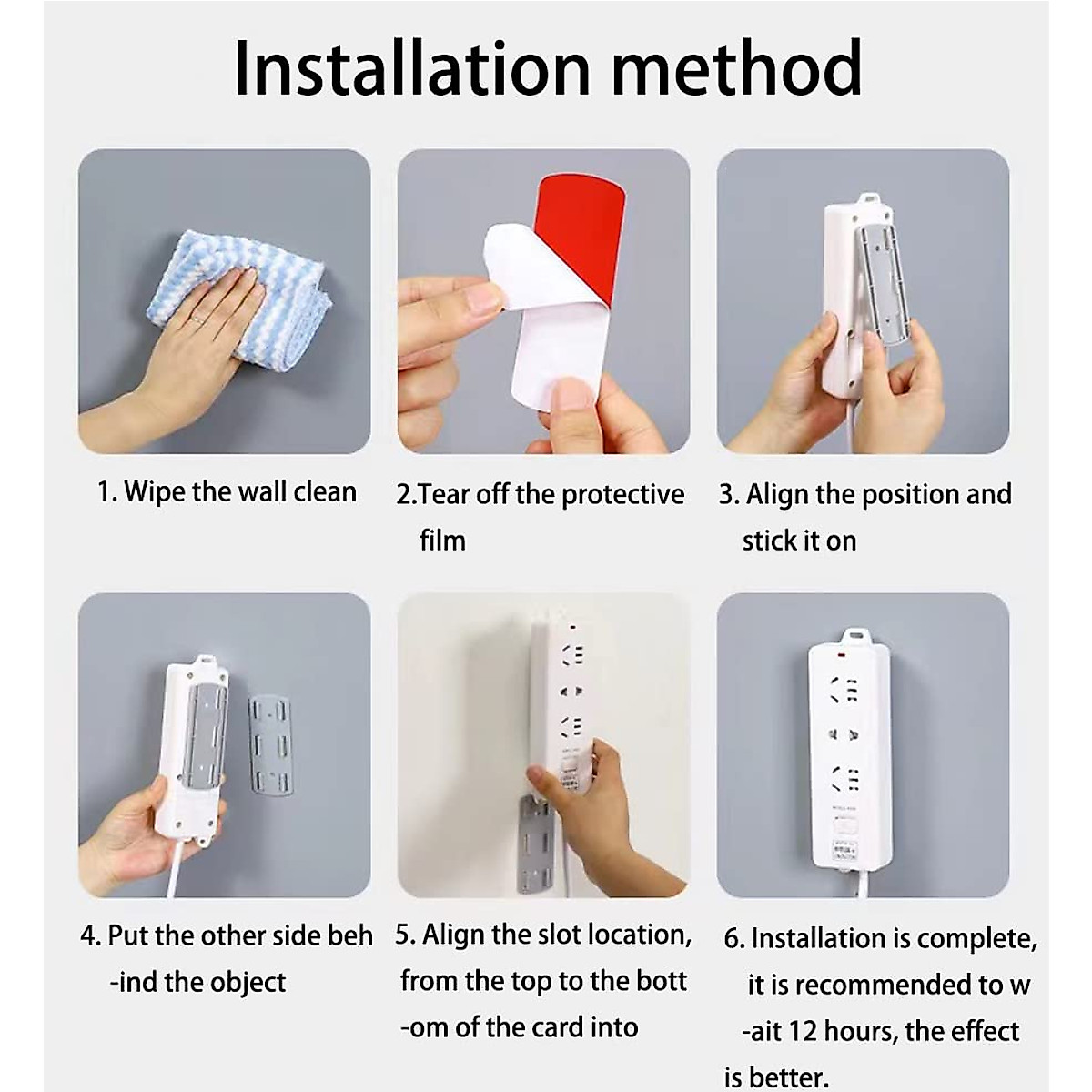 Installation method

1. Wipe the wall clean

2.Tear off the protective film

3. Align the position and stick it on

4. Put the other side beh -ind the object

5. Align the slot location, from the top to the bott -om of the card into

6. Installation is complete, it is recommended to w -ait 12 hours, the effect is better.