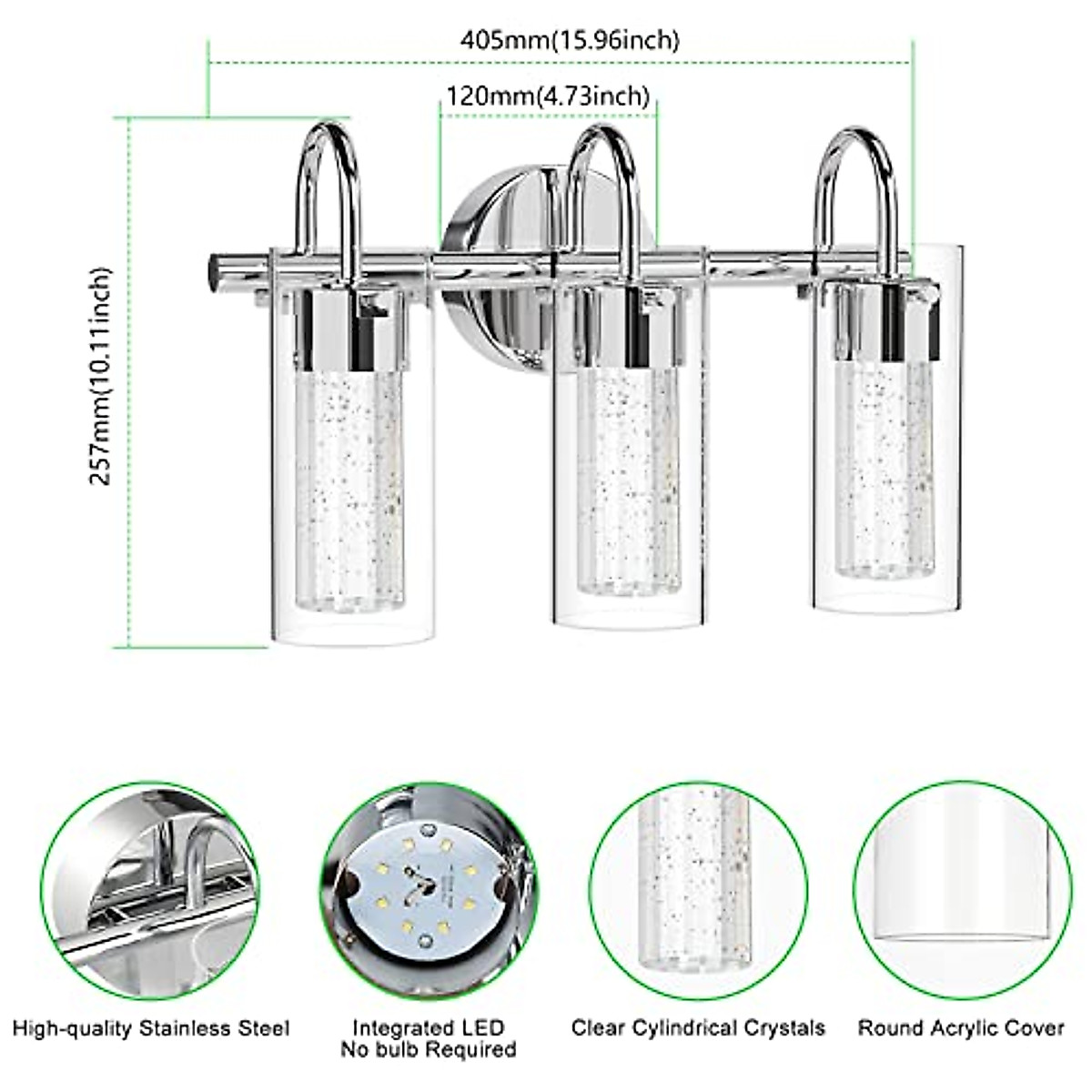 405mm(15.96inch)

120mm(4.73inch)

257mm(10.11inch)

High-quality Stainless Steel

Integrated LED
No bulb Required

Clear Cylindrical Crystals

Round Acrylic Cover