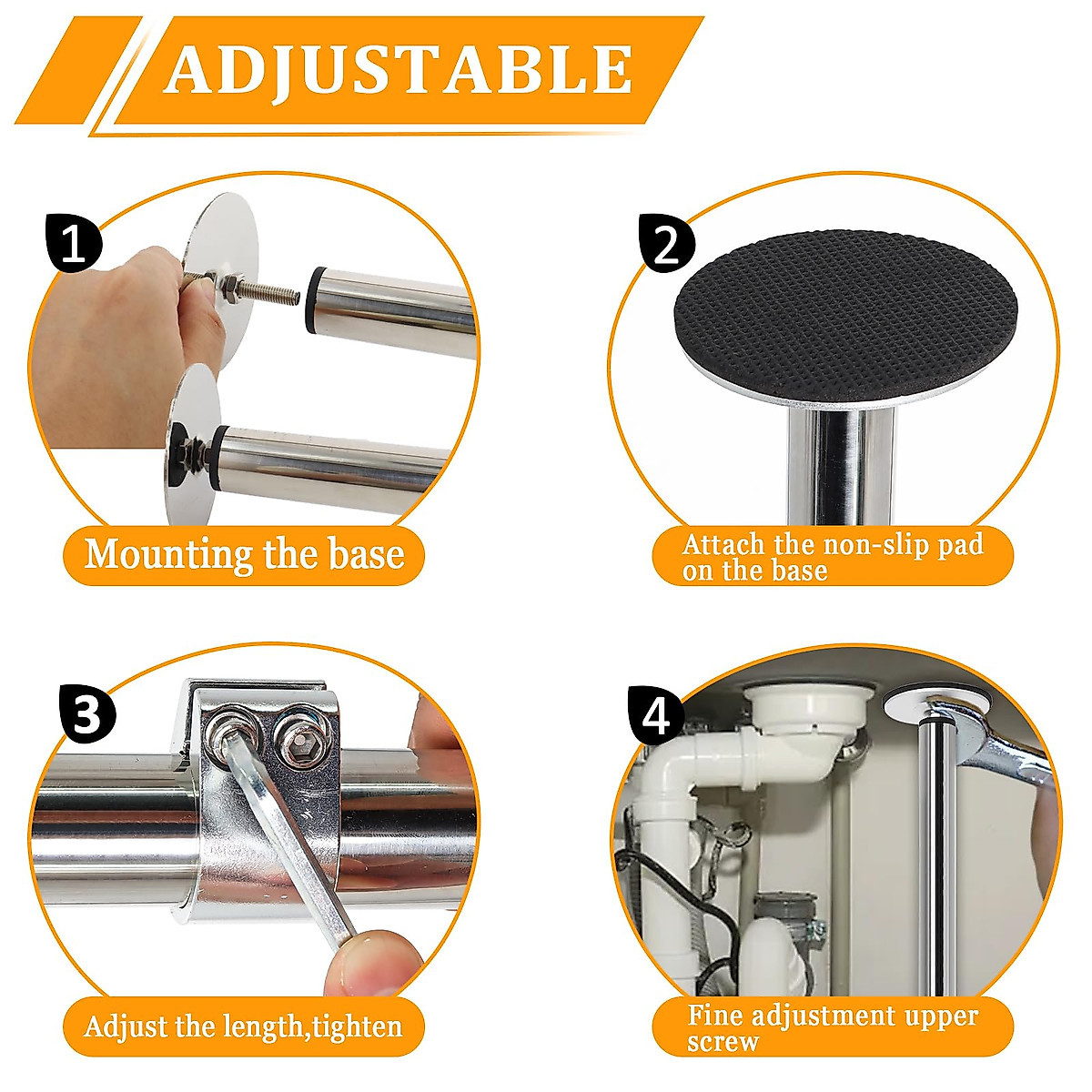 ADJUSTABLE

1

Mounting the base

2

Attach the non-slip pad on the base

3

Adjust the length,tighten

4

Fine adjustment upper screw