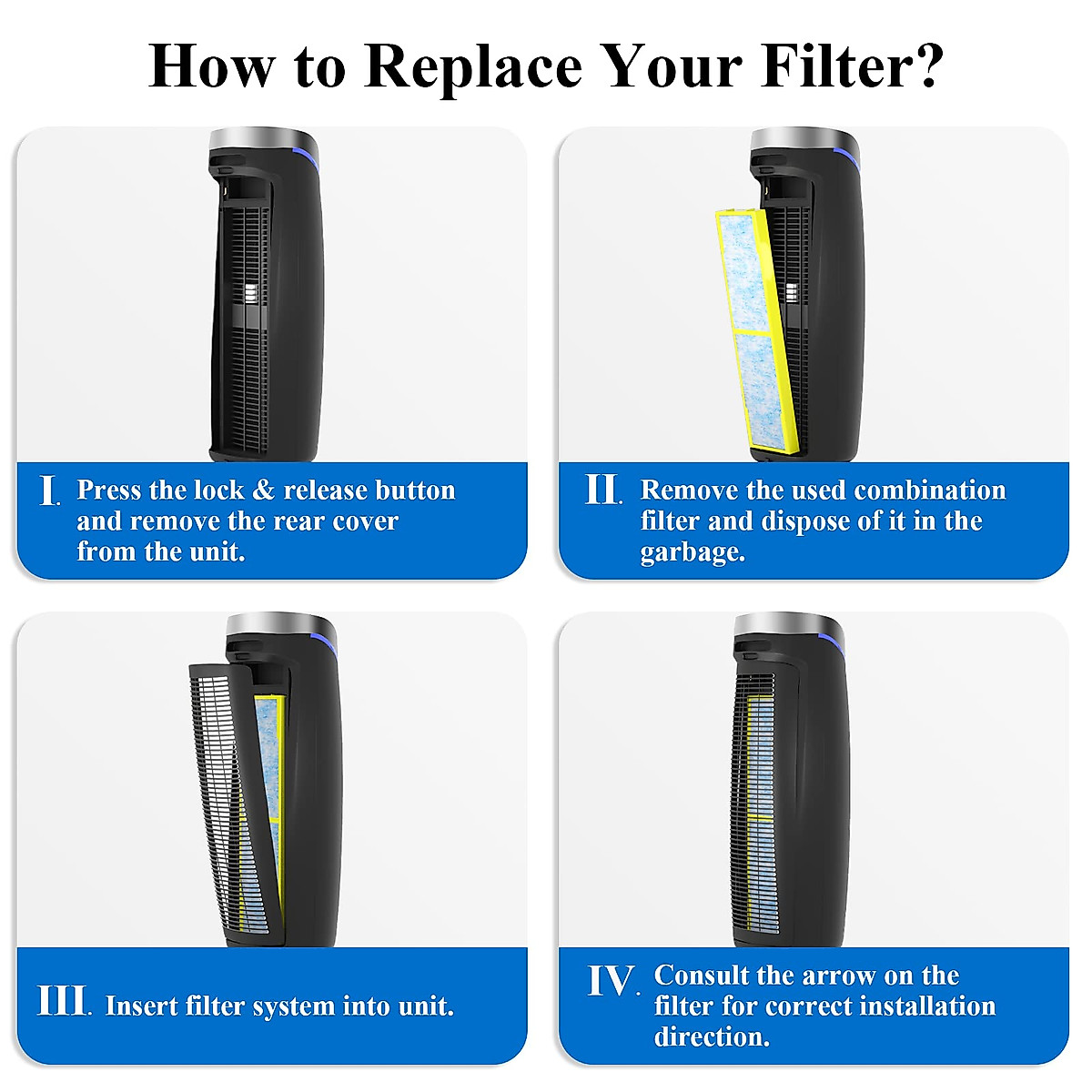 How to Replace Your Filter?

I. Press the lock & release button and remove the rear cover from the unit.

II. Remove the used combination filter and dispose of it in the garbage.

III. Insert filter system into unit.

IV. Consult the arrow on the filter for correct installation direction.