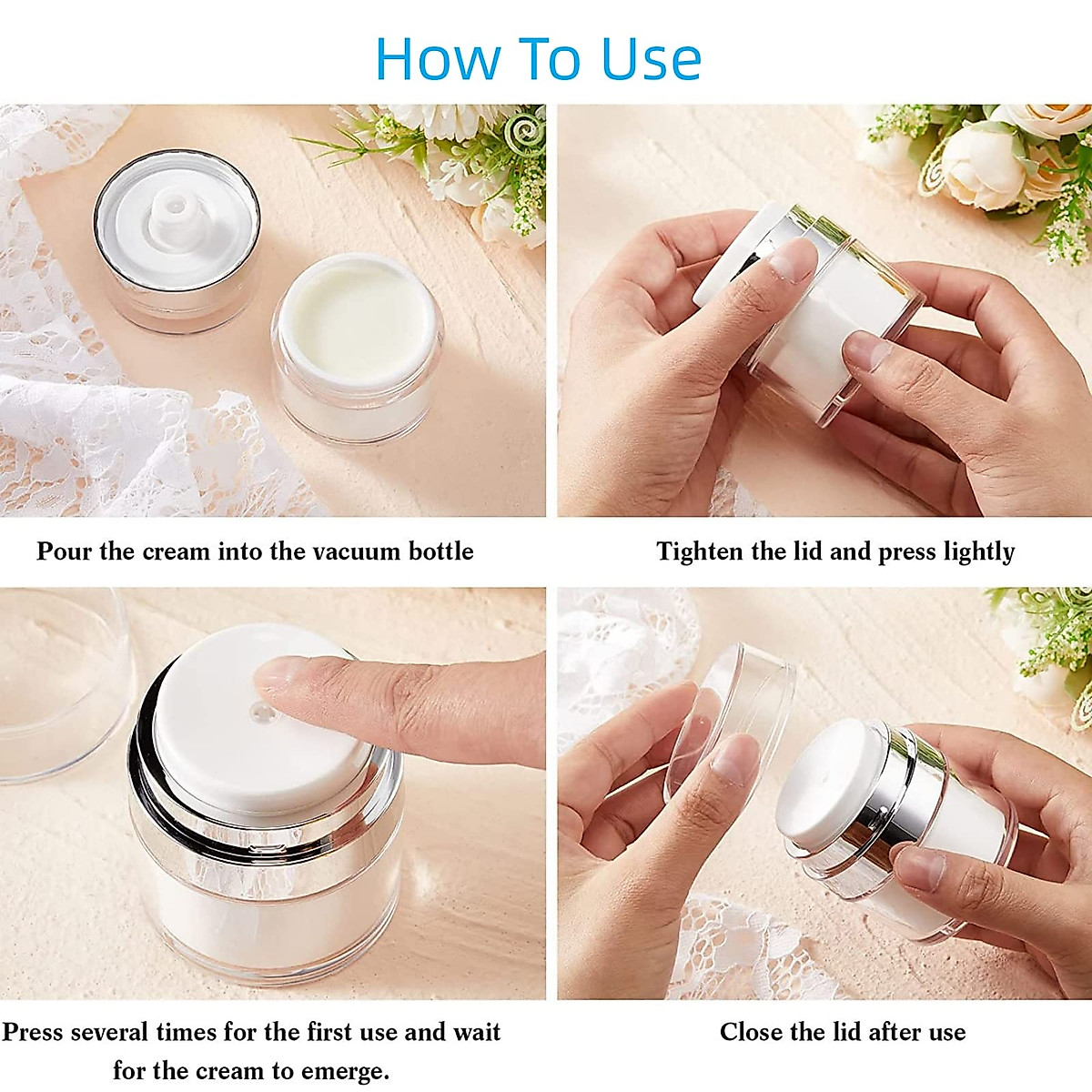 How To Use

Pour the cream into the vacuum bottle

Tighten the lid and press lightly

Press several times for the first use and wait for the cream to emerge.

Close the lid after use